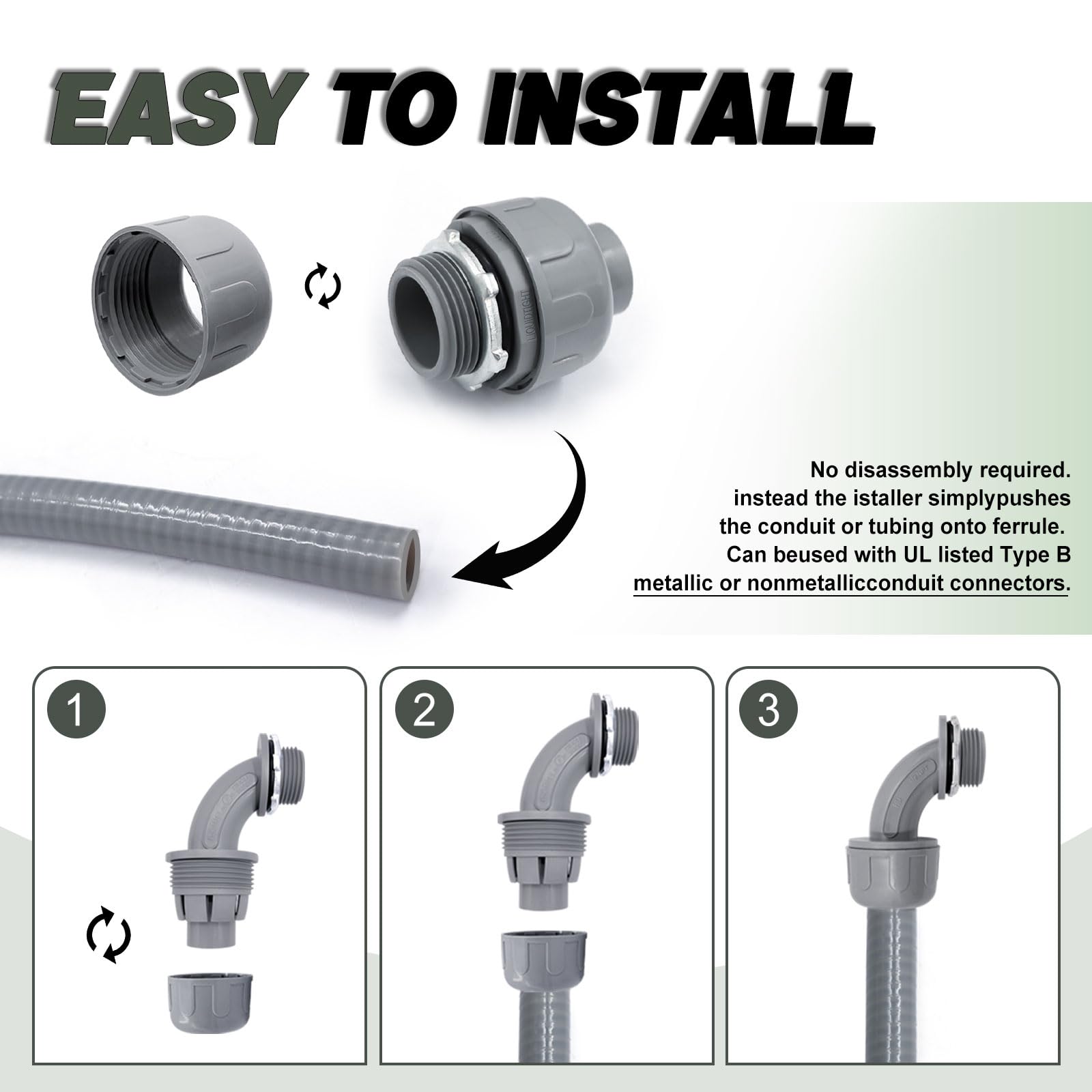 EASY TO INSTALL

LIQUIDTIGHT

No disassembly required.
instead the istaller simplypushes
the conduit or tubing onto ferrule.
Can beused with UL listed Type B
metallic or nonmetallicconduit connectors.

1

2

3