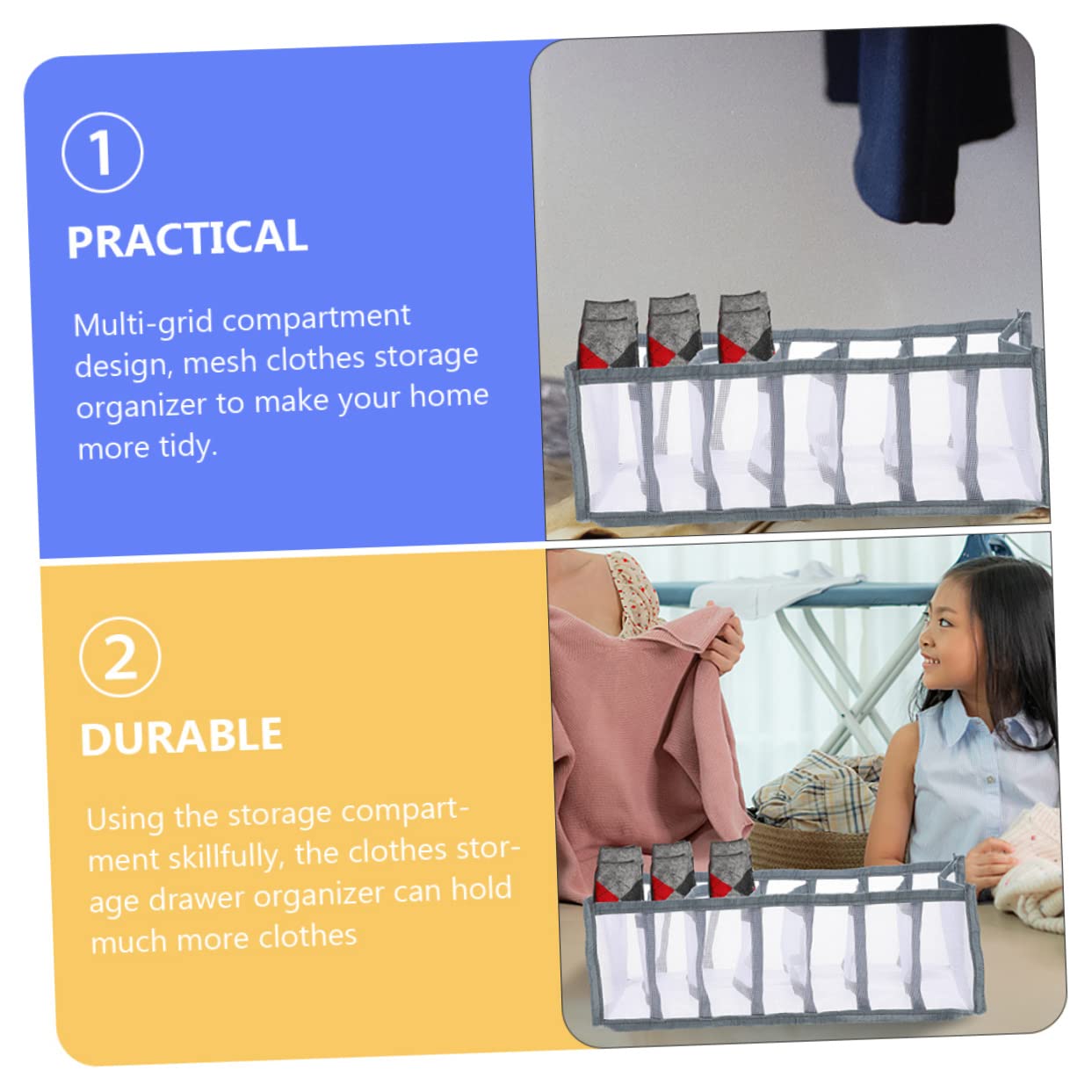 ①

PRACTICAL

Multi-grid compartment design, mesh clothes storage organizer to make your home more tidy.

②

DURABLE

Using the storage compartment skillfully, the clothes storage drawer organizer can hold much more clothes