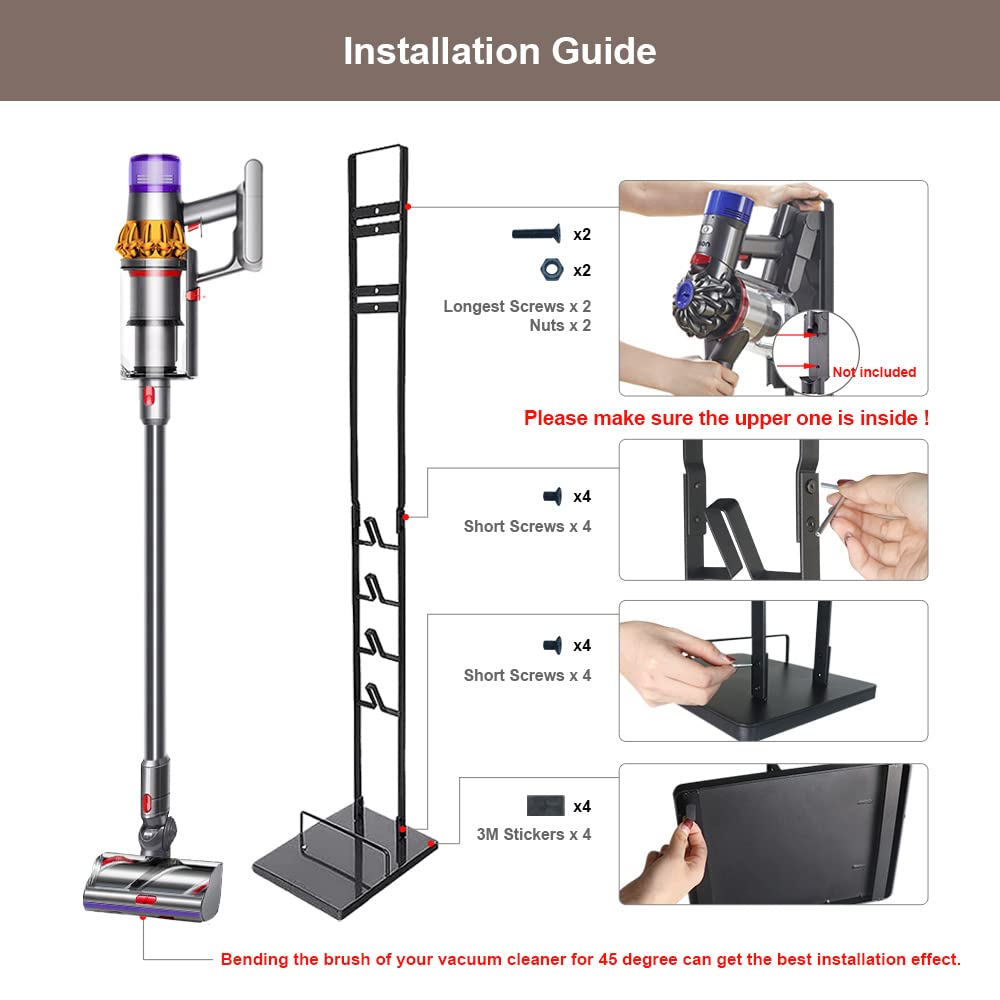 Installation Guide

x2

x2

Longest Screws x 2
Nuts x 2

Not included

Please make sure the upper one is inside !

x4

Short Screws x 4

x4

Short Screws x 4

x4

3M Stickers x 4

Bending the brush of your vacuum cleaner for 45 degree can get the best installation effect.