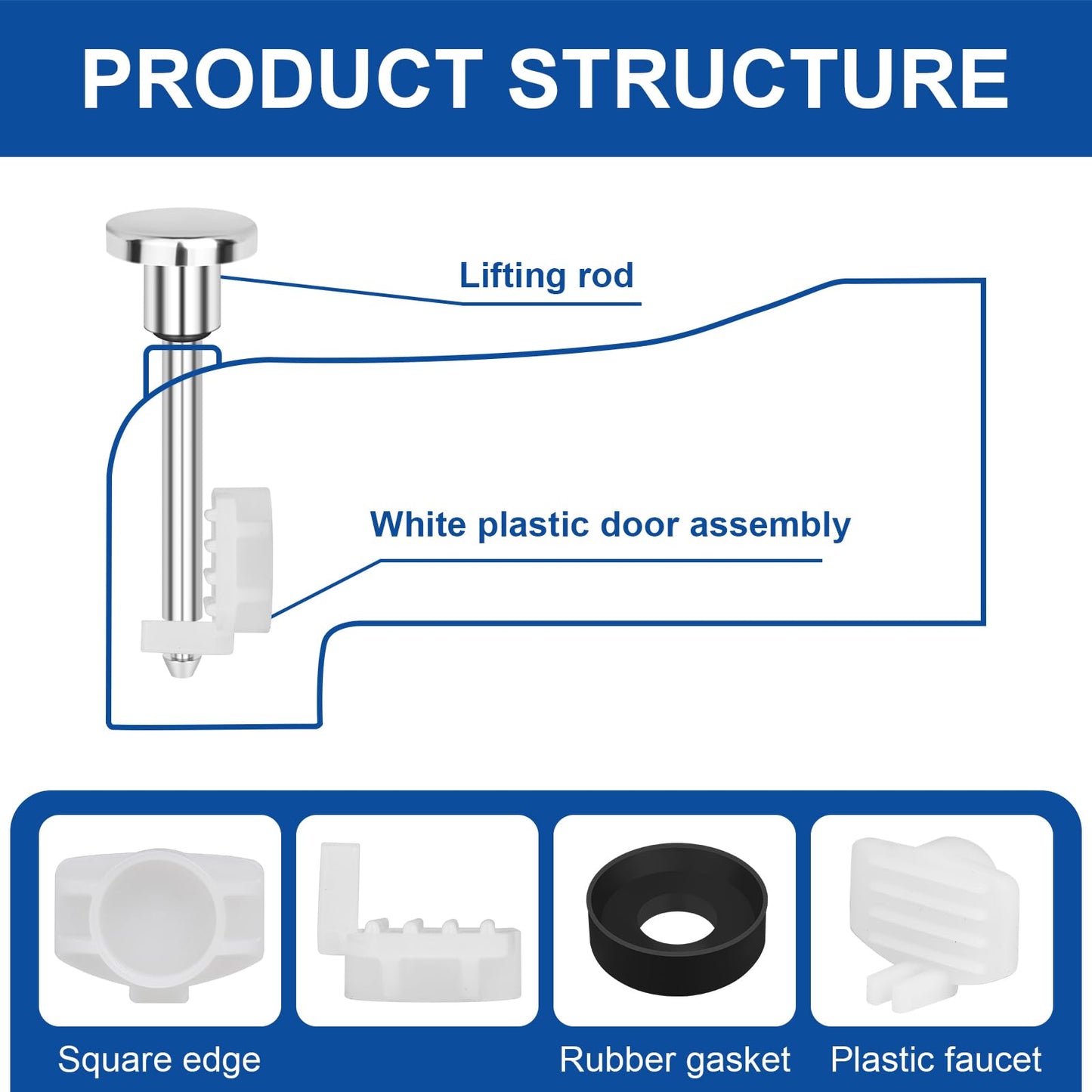 PRODUCT STRUCTURE

Lifting rod

White plastic door assembly

Square edge

Rubber gasket

Plastic faucet