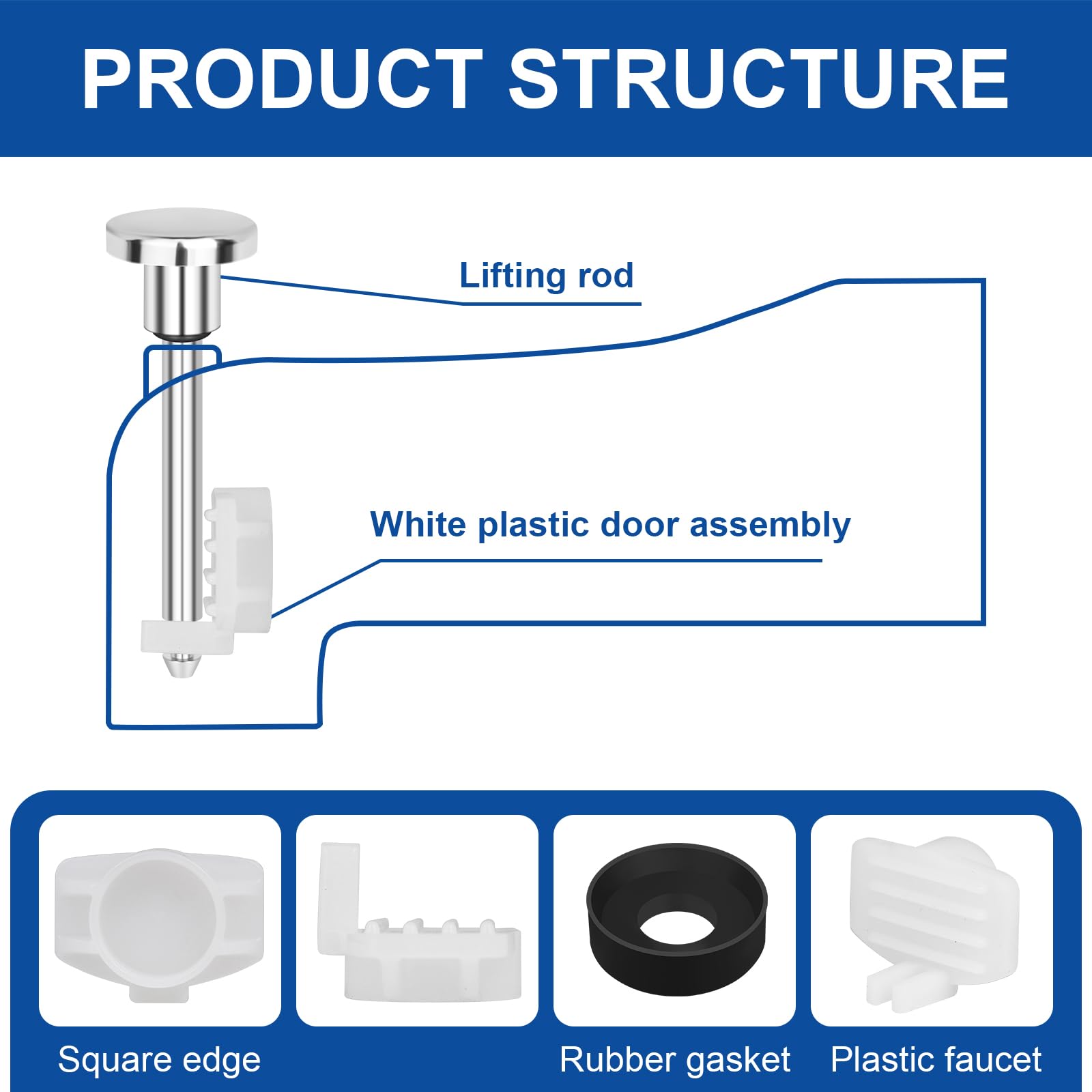 PRODUCT STRUCTURE

Lifting rod

White plastic door assembly

Square edge

Rubber gasket

Plastic faucet