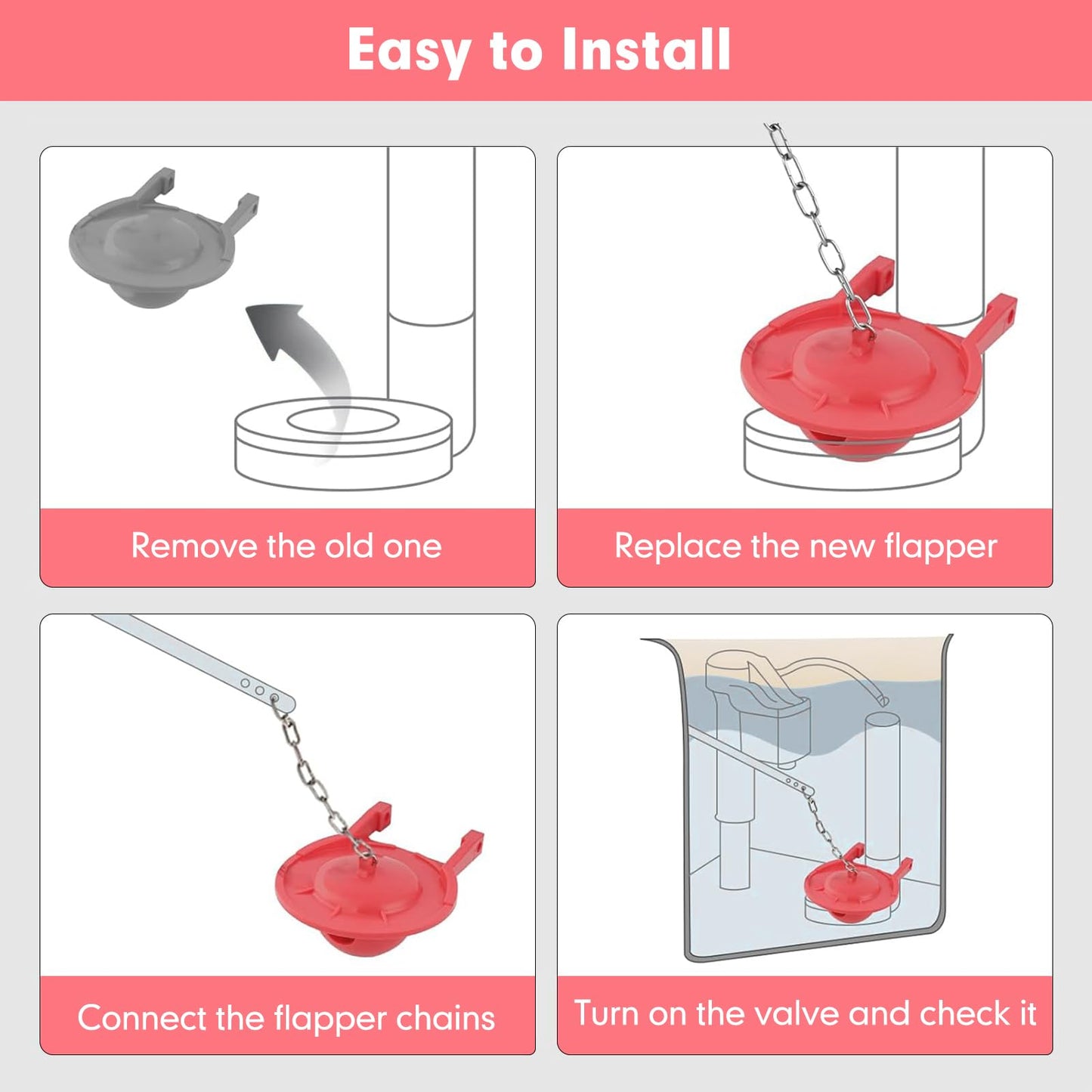 Easy to Install

Remove the old one

Replace the new flapper

Connect the flapper chains

Turn on the valve and check it