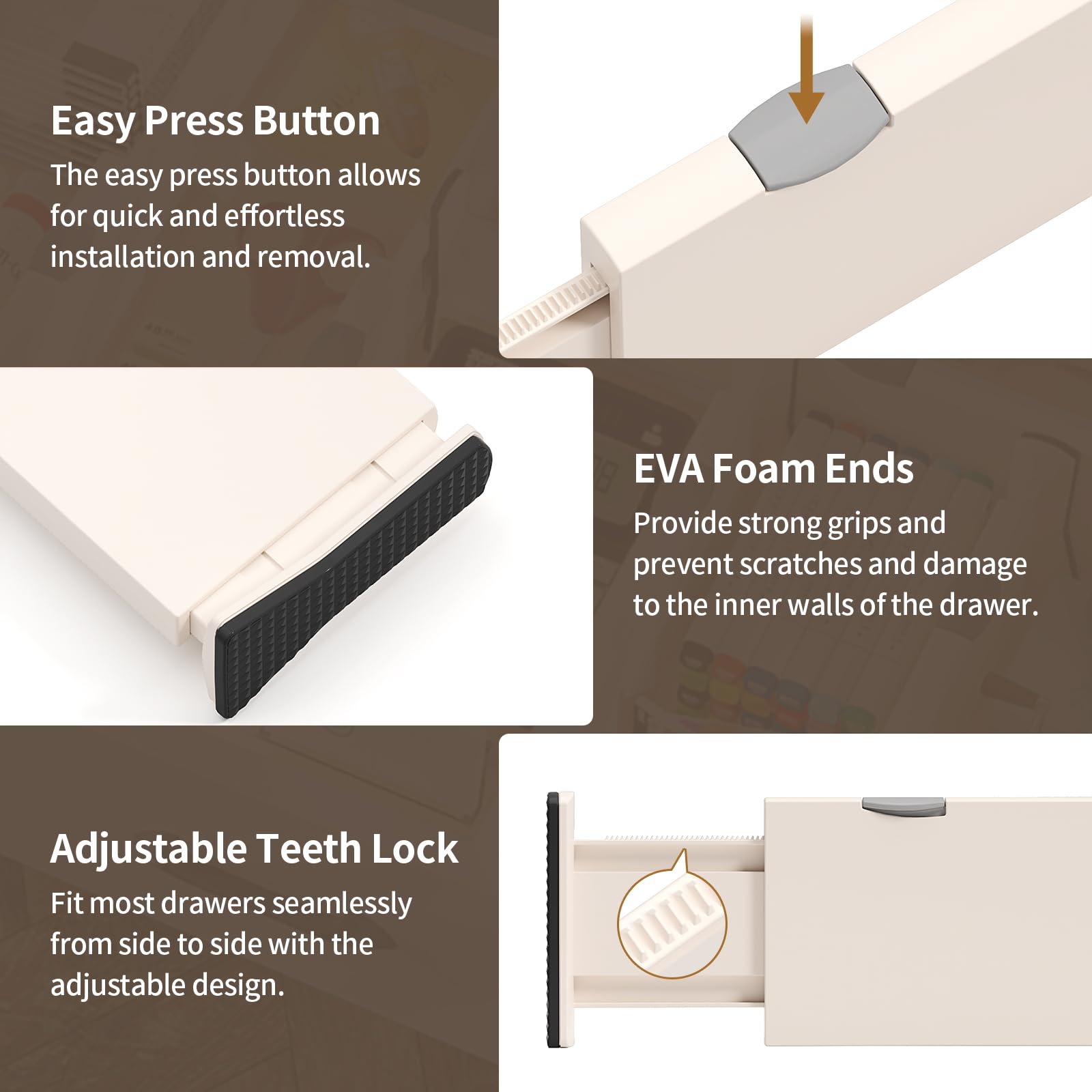 Easy Press Button
The easy press button allows for quick and effortless installation and removal.

EVA Foam Ends
Provide strong grips and prevent scratches and damage to the inner walls of the drawer.

Adjustable Teeth Lock
Fit most drawers seamlessly from side to side with the adjustable design.