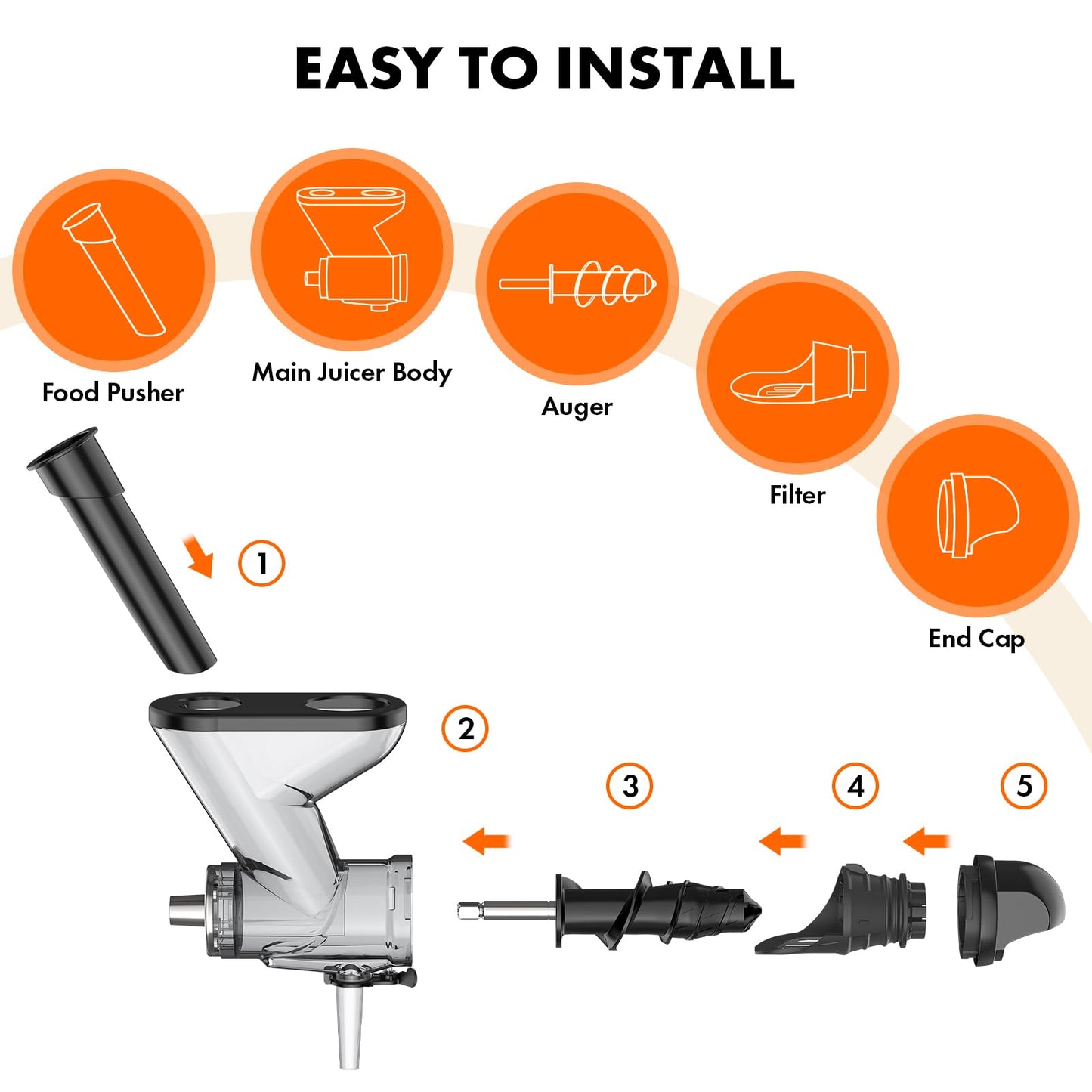 EASY TO INSTALL

Food Pusher

Main Juicer Body

Auger

Filter

End Cap

1

2

3

4

5