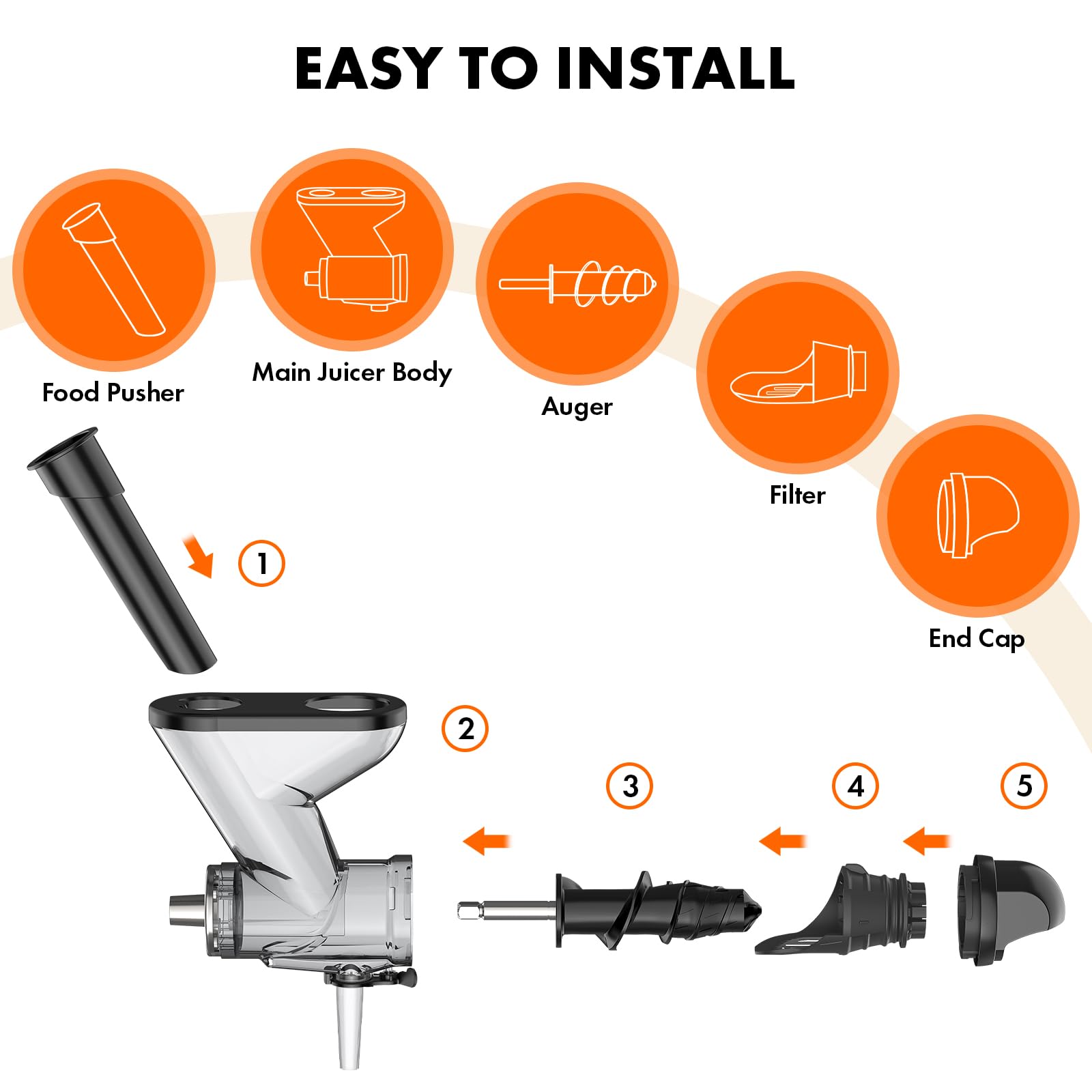 EASY TO INSTALL

Food Pusher

Main Juicer Body

Auger

Filter

End Cap

1

2

3

4

5