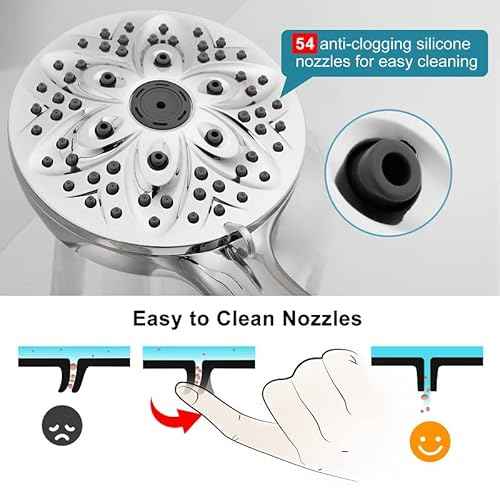 54 anti-clogging silicone nozzles for easy cleaning

Easy to Clean Nozzles