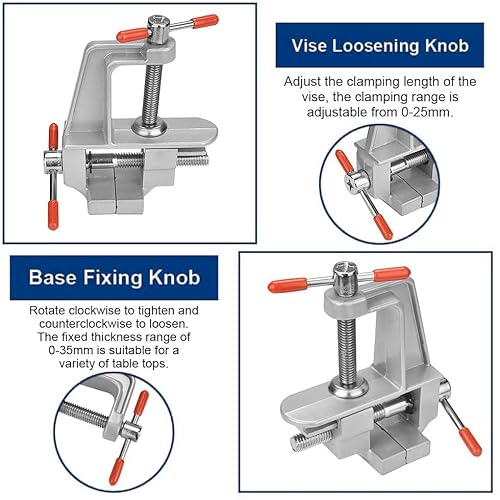 Vise Loosening Knob

Adjust the clamping length of the vise, the clamping range is adjustable from 0-25mm.

Base Fixing Knob

Rotate clockwise to tighten and counterclockwise to loosen. The fixed thickness range of 0-35mm is suitable for a variety of table tops.