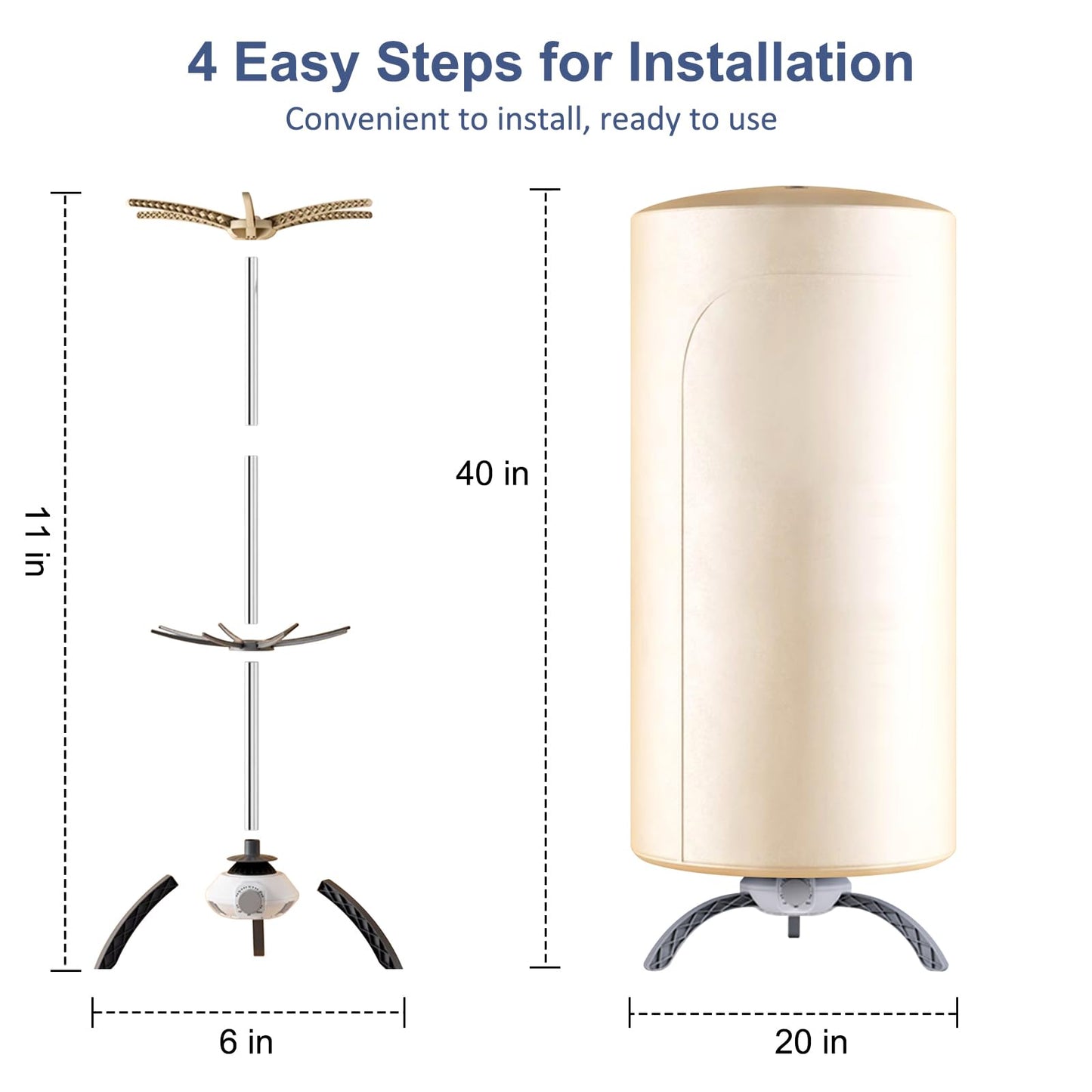 4 Easy Steps for Installation

Convenient to install, ready to use

11 in

6 in

40 in

20 in