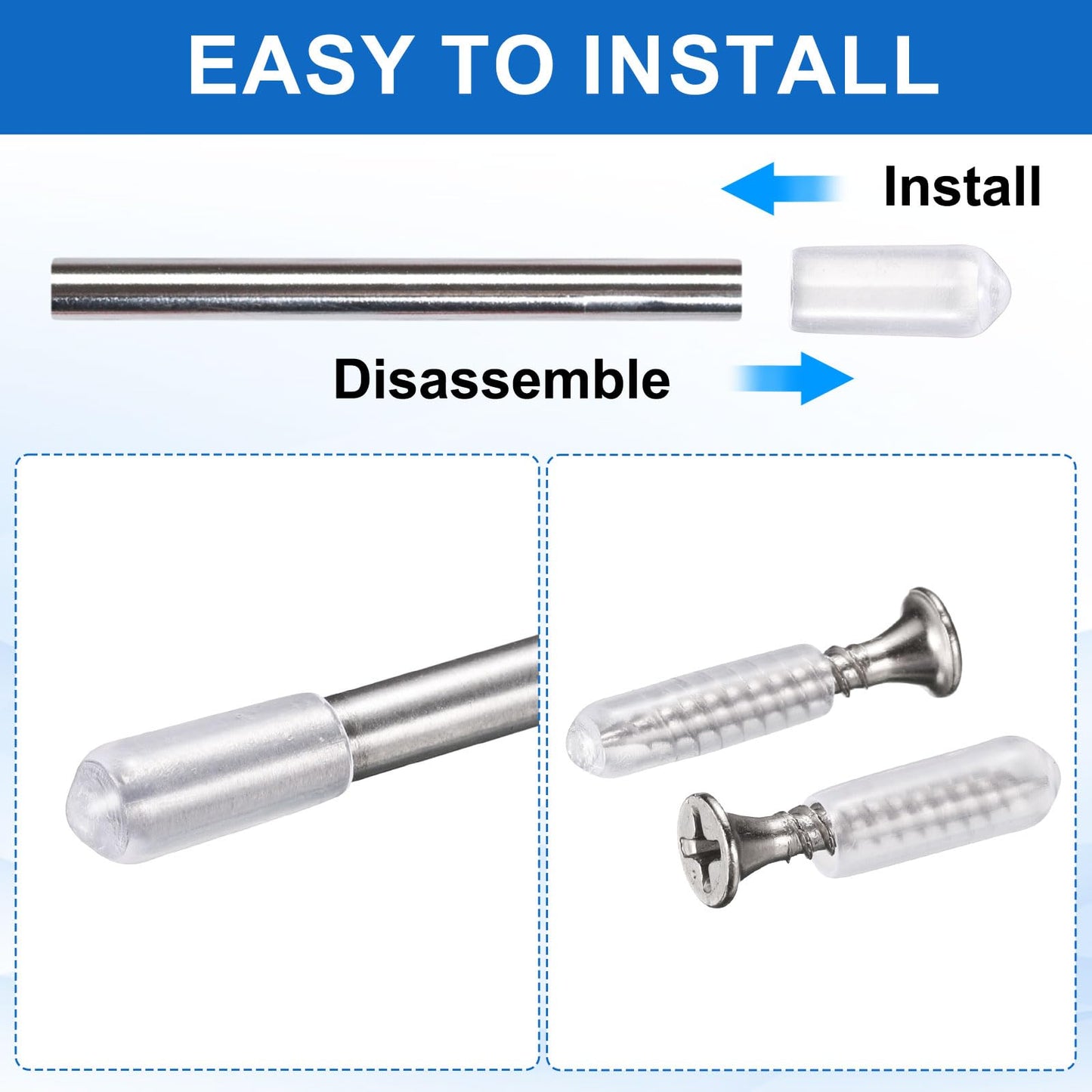 EASY TO INSTALL

Install

Disassemble