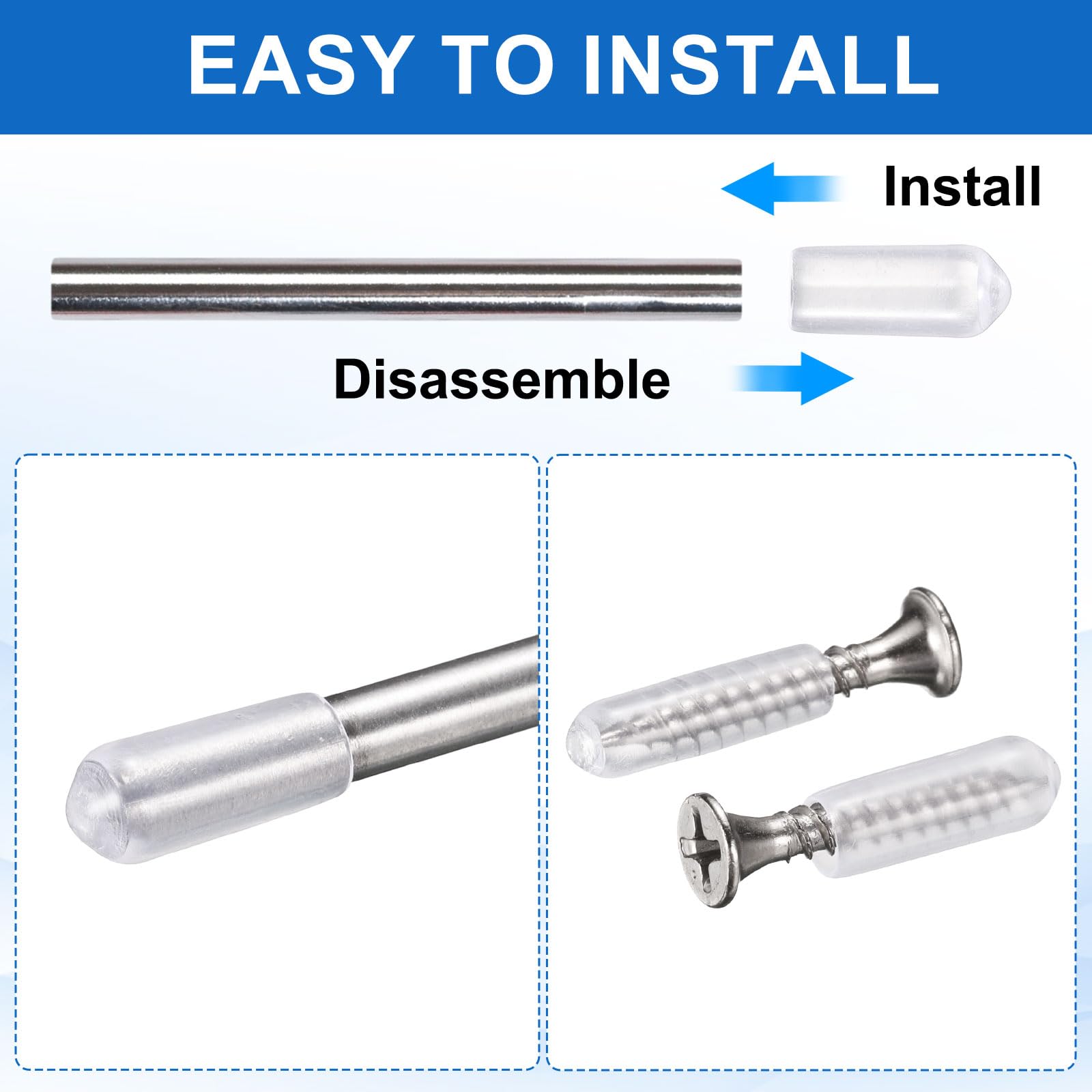 EASY TO INSTALL

Install

Disassemble