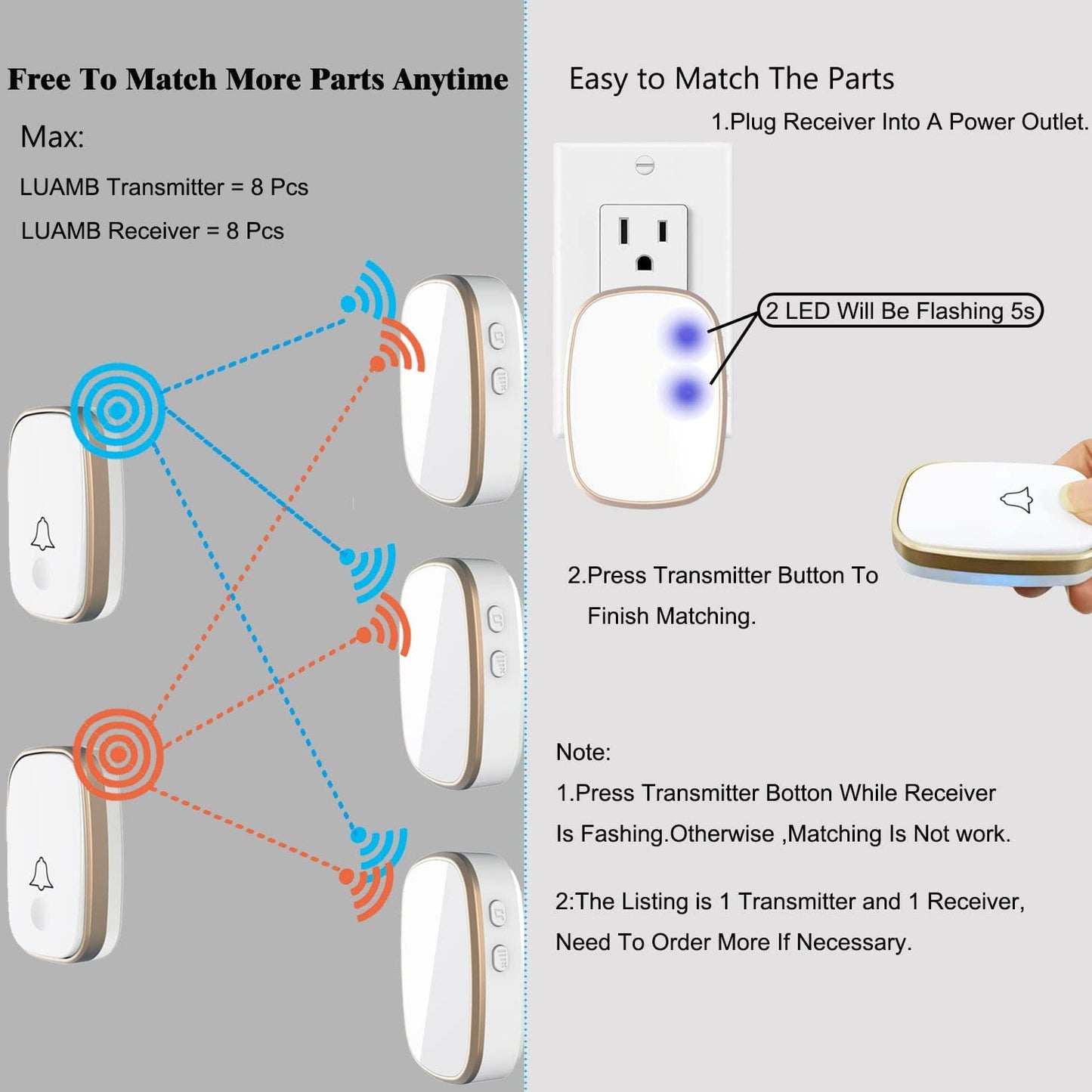 Free To Match More Parts Anytime

Max:

LUAMB Transmitter = 8 Pcs

LUAMB Receiver = 8 Pcs

Easy to Match The Parts

1.Plug Receiver Into A Power Outlet.

2 LED Will Be Flashing 5s

2.Press Transmitter Button To Finish Matching.

Note:

1.Press Transmitter Botton While Receiver Is Fashing.Otherwise ,Matching Is Not work.

2:The Listing is 1 Transmitter and 1 Receiver, Need To Order More If Necessary.