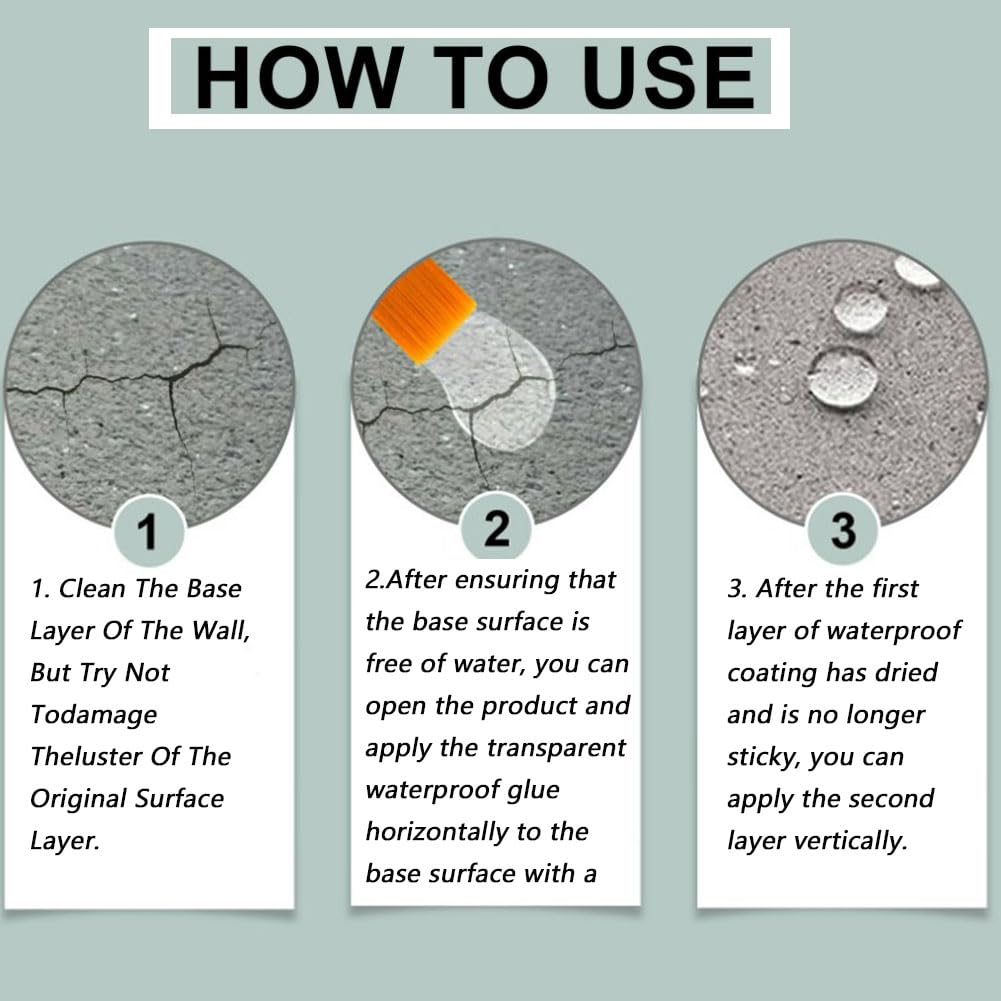 HOW TO USE

1

1. Clean The Base Layer Of The Wall, But Try Not Todamage Theluster Of The Original Surface Layer.

2

2.After ensuring that the base surface is free of water, you can open the product and apply the transparent waterproof glue horizontally to the base surface with a

3

3. After the first layer of waterproof coating has dried and is no longer sticky, you can apply the second layer vertically.