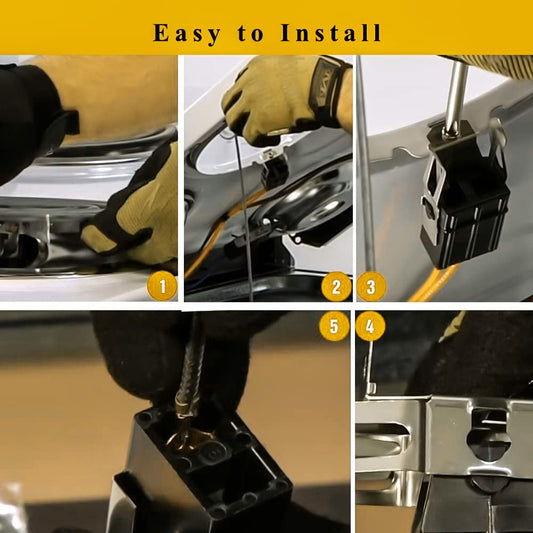 Easy to Install

1

2

3

5

4