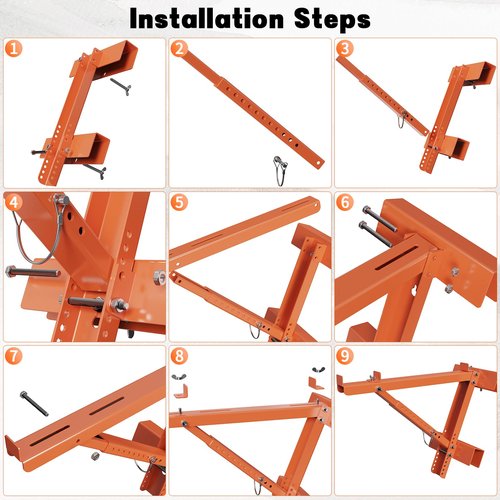 Installation Steps

1

2

3

4

5

6

7

8

9