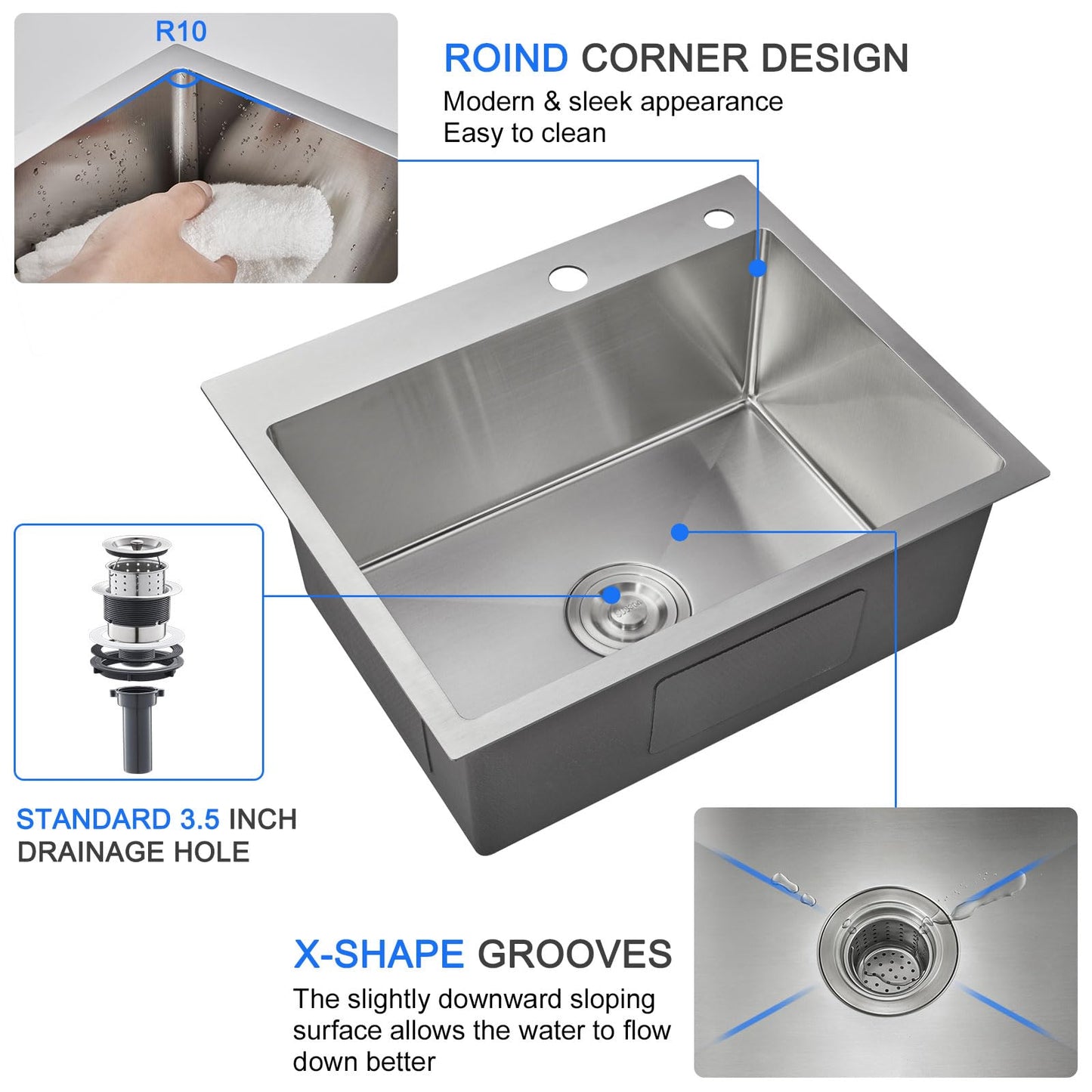 R10

ROIND CORNER DESIGN
Modern & sleek appearance
Easy to clean

STANDARD 3.5 INCH
DRAINAGE HOLE

X-SHAPE GROOVES
The slightly downward sloping surface allows the water to flow down better