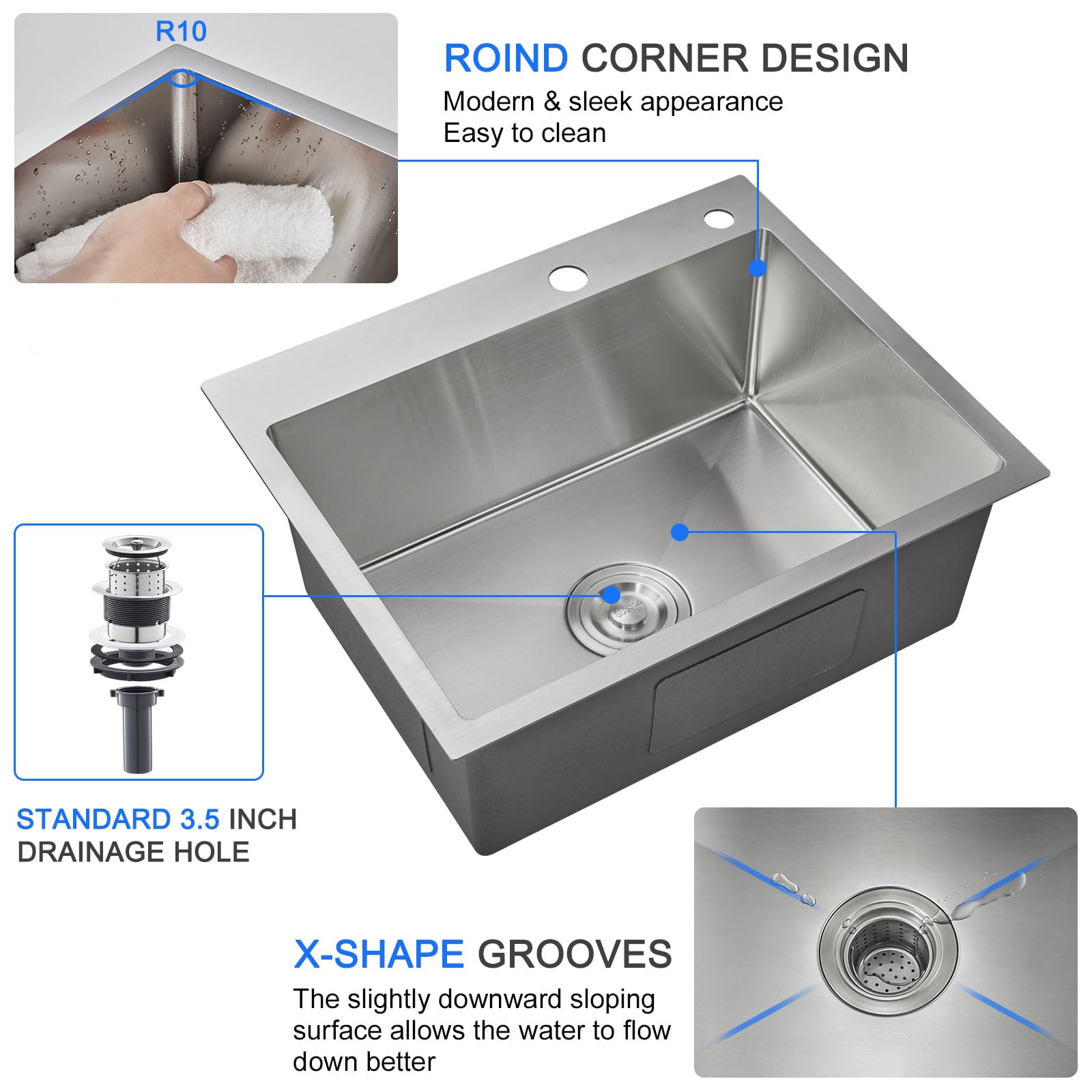 R10

ROIND CORNER DESIGN
Modern & sleek appearance
Easy to clean

STANDARD 3.5 INCH DRAINAGE HOLE

X-SHAPE GROOVES
The slightly downward sloping surface allows the water to flow down better