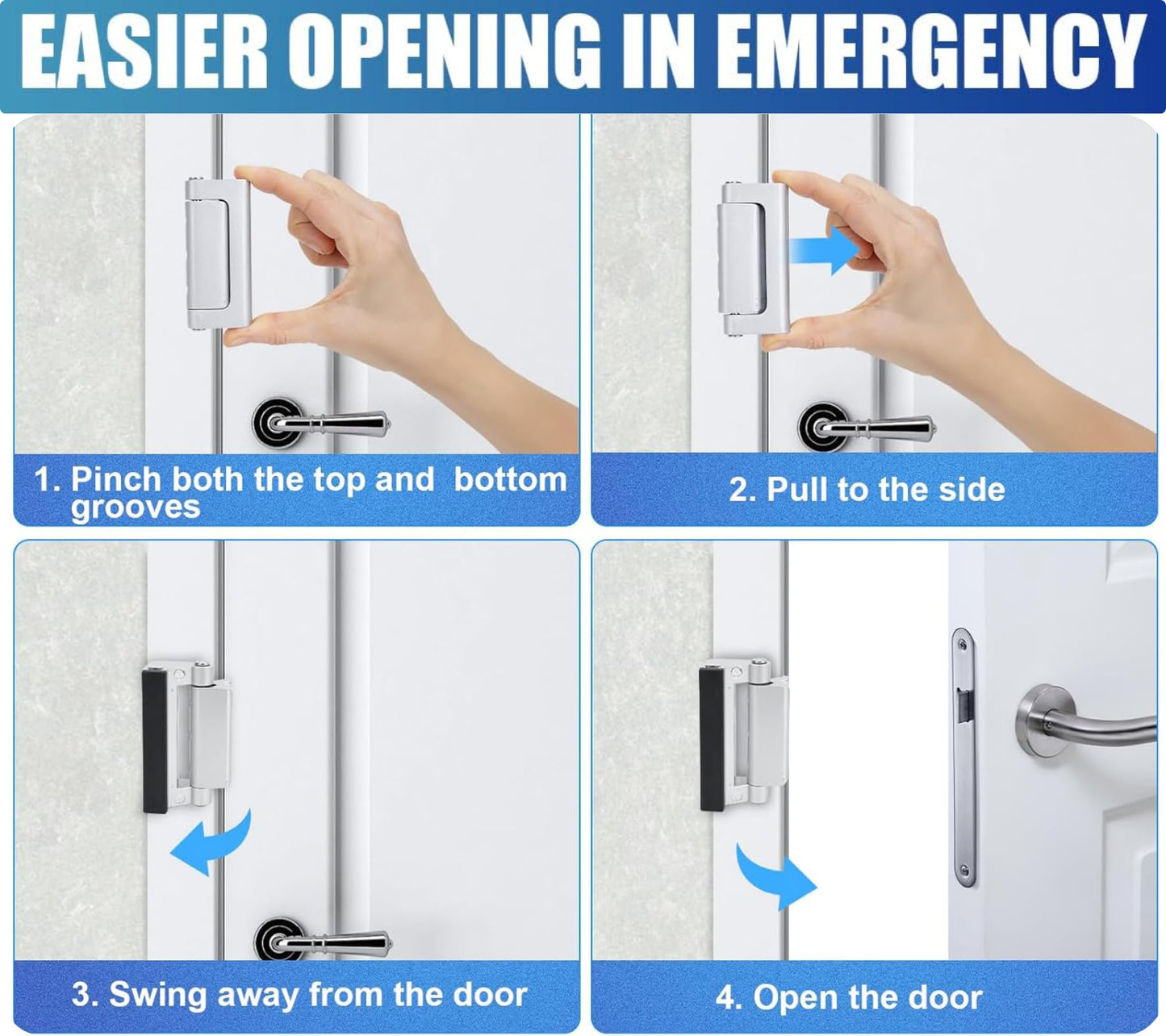 EASIER OPENING IN EMERGENCY

1. Pinch both the top and  bottom grooves

2. Pull to the side

3. Swing away from the door

4. Open the door