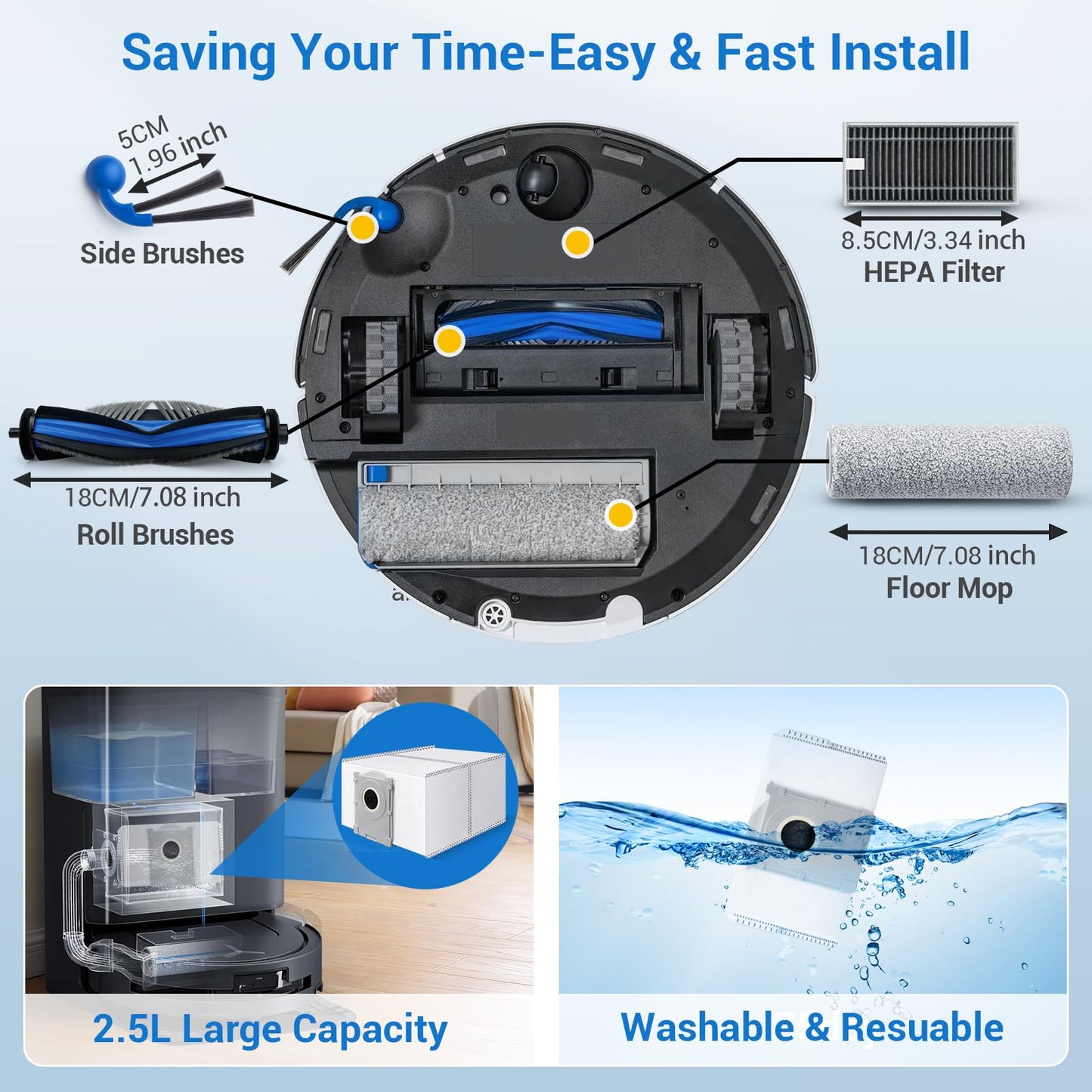 Saving Your Time-Easy & Fast Install

5CM
1.96 inch

Side Brushes

8.5CM/3.34 inch
HEPA Filter

18CM/7.08 inch
Roll Brushes

18CM/7.08 inch
Floor Mop

2.5L Large Capacity

Washable & Resuable