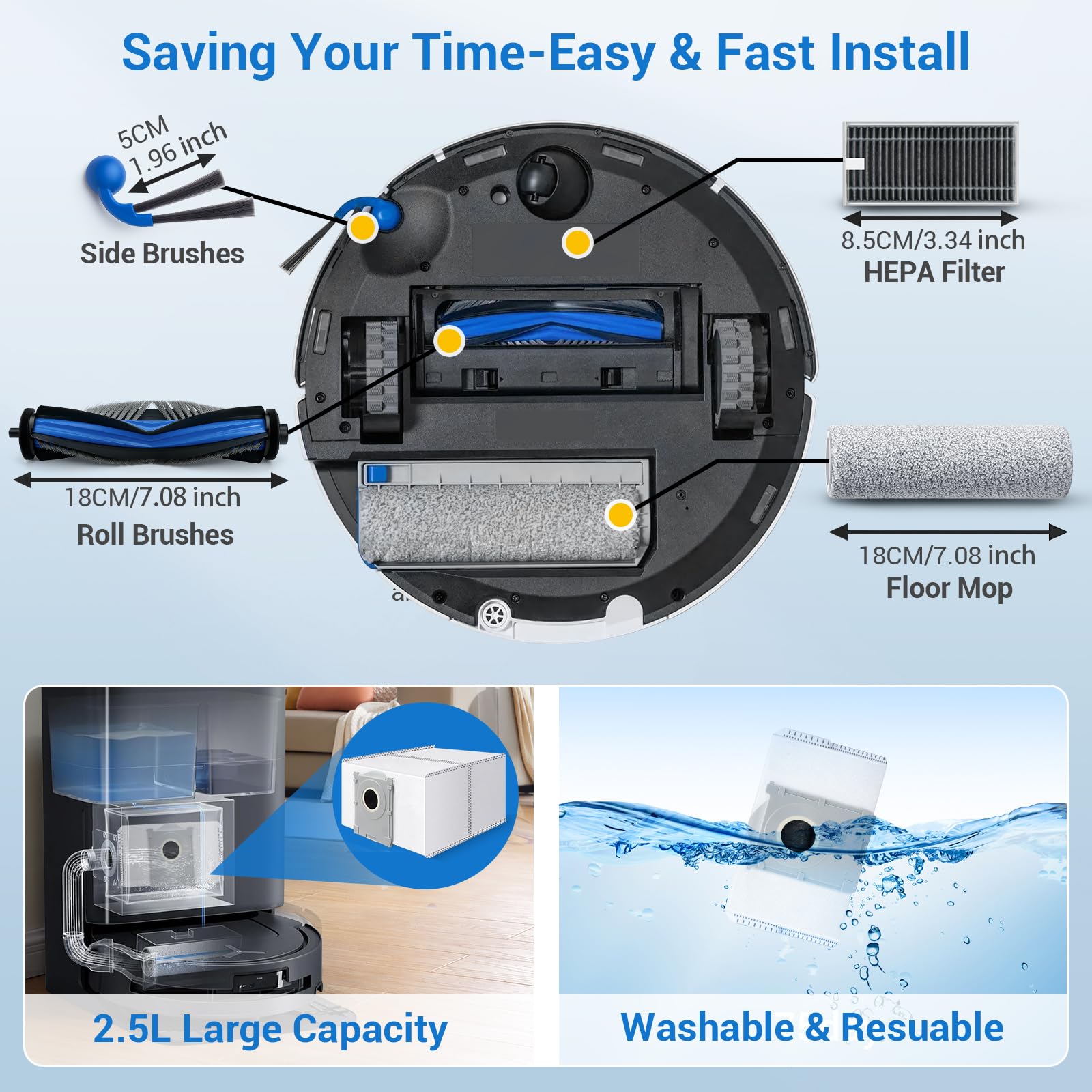 Saving Your Time-Easy & Fast Install

5CM
1.96 inch
Side Brushes

8.5CM/3.34 inch
HEPA Filter

18CM/7.08 inch
Roll Brushes

18CM/7.08 inch
Floor Mop

2.5L Large Capacity

Washable & Resuable