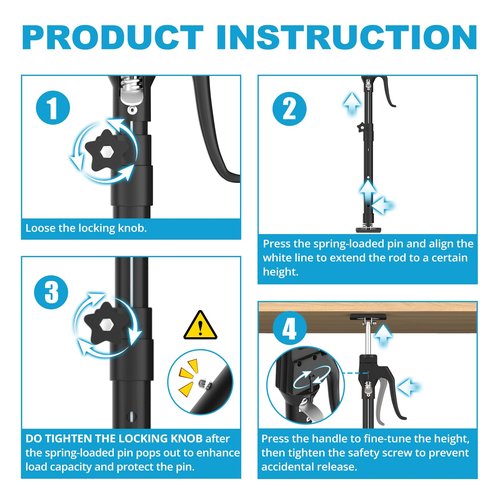 PRODUCT INSTRUCTION

1

Loose the locking knob.

2

Press the spring-loaded pin and align the white line to extend the rod to a certain height.

3

DO TIGHTEN THE LOCKING KNOB after the spring-loaded pin pops out to enhance load capacity and protect the pin.

4

Press the handle to fine-tune the height, then tighten the safety screw to prevent accidental release.