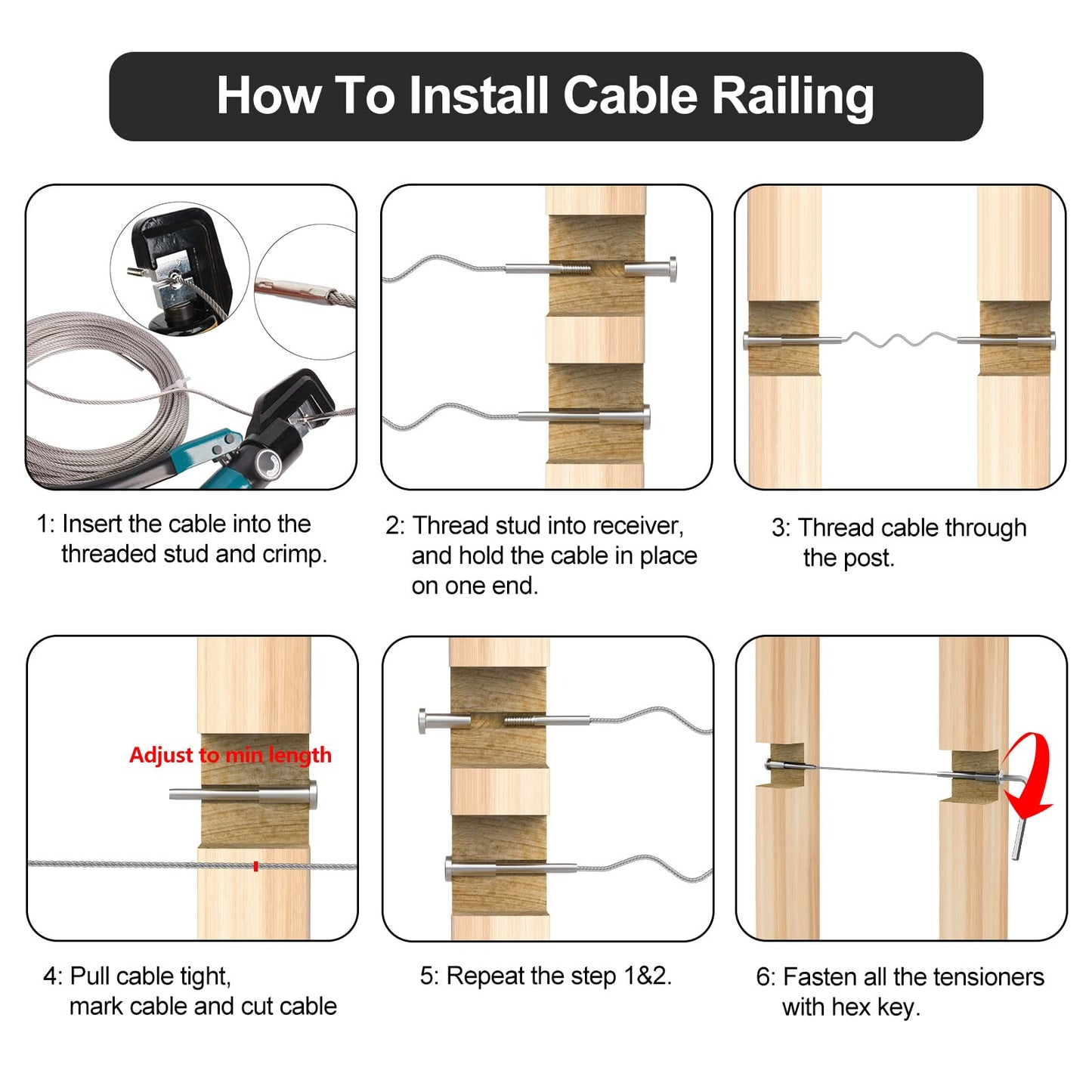 How To Install Cable Railing

1: Insert the cable into the threaded stud and crimp.

2: Thread stud into receiver, and hold the cable in place on one end.

3: Thread cable through the post.

Adjust to min length

4: Pull cable tight, mark cable and cut cable

5: Repeat the step 1&2.

6: Fasten all the tensioners with hex key.