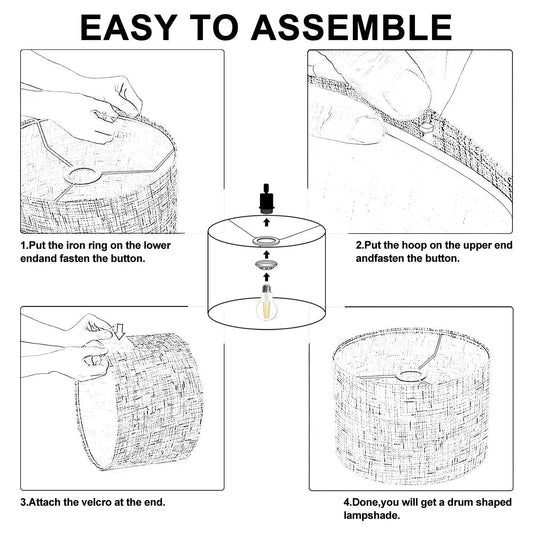 EASY TO ASSEMBLE

1.Put the iron ring on the lower endand fasten the button.

2.Put the hoop on the upper end andfasten the button.

3.Attach the velcro at the end.

4.Done,you will get a drum shaped lampshade.