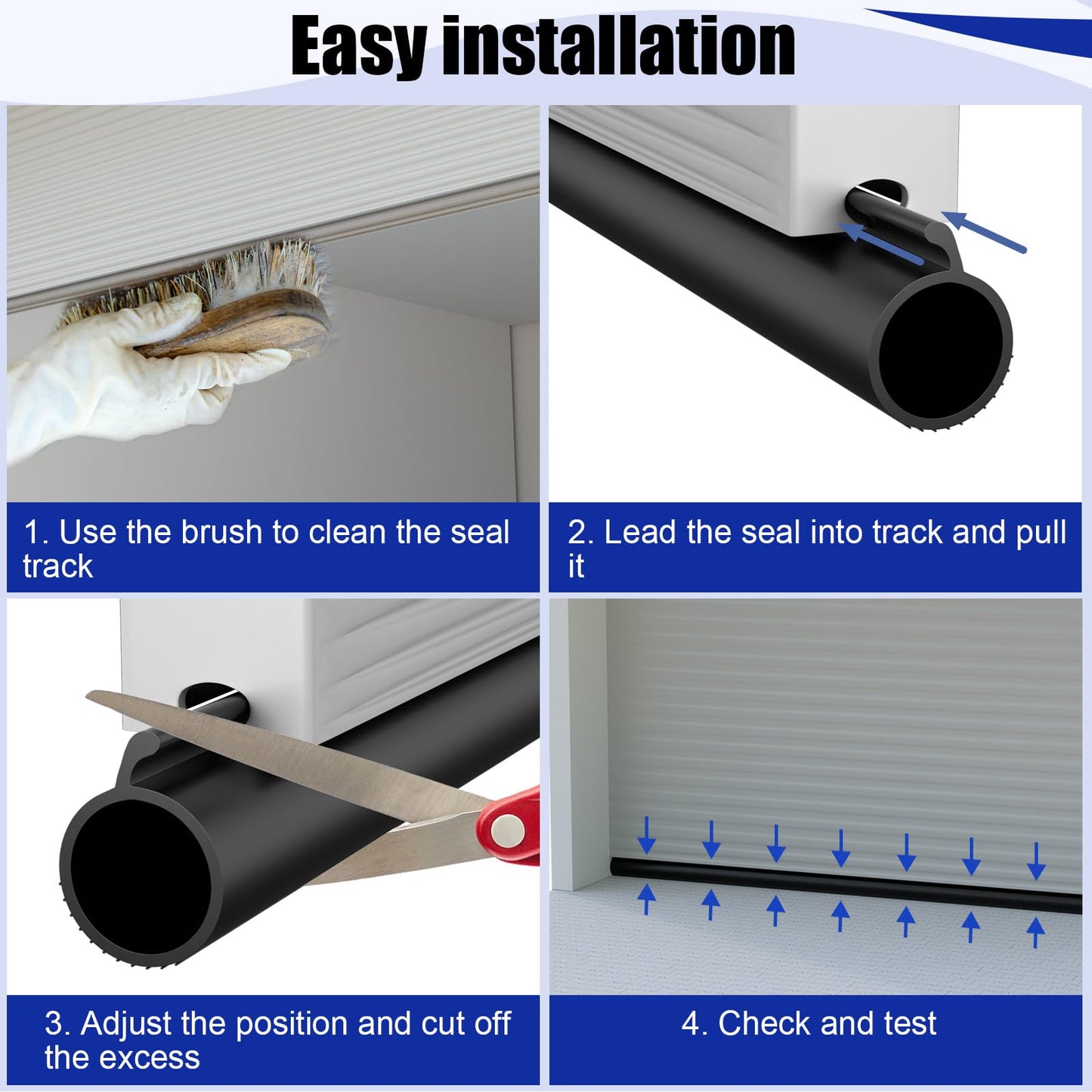 Easy installation

1. Use the brush to clean the seal track

2. Lead the seal into track and pull it

3. Adjust the position and cut off the excess

4. Check and test