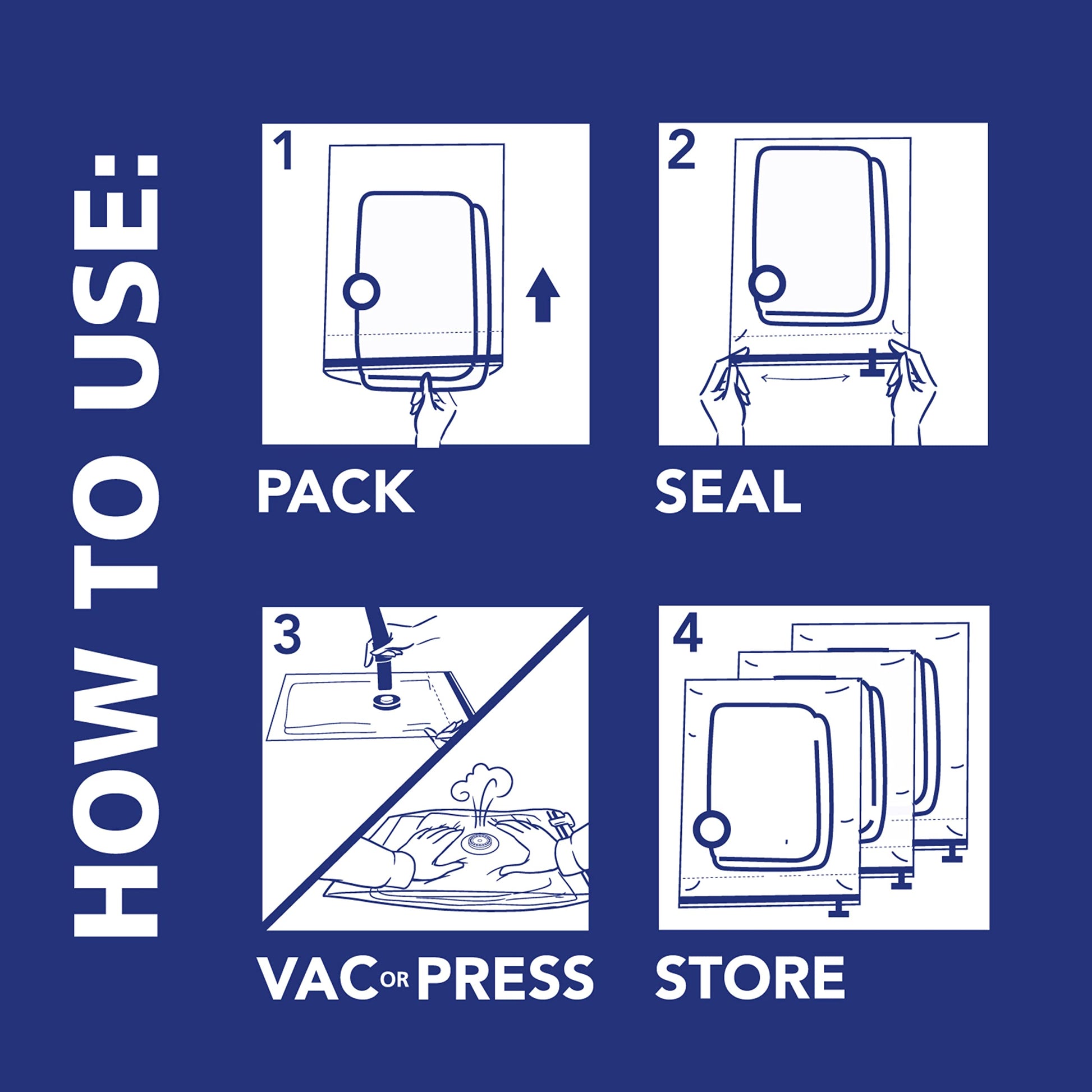 HOW TO USE:

1
PACK

2
SEAL

3
VAC OR PRESS

4
STORE