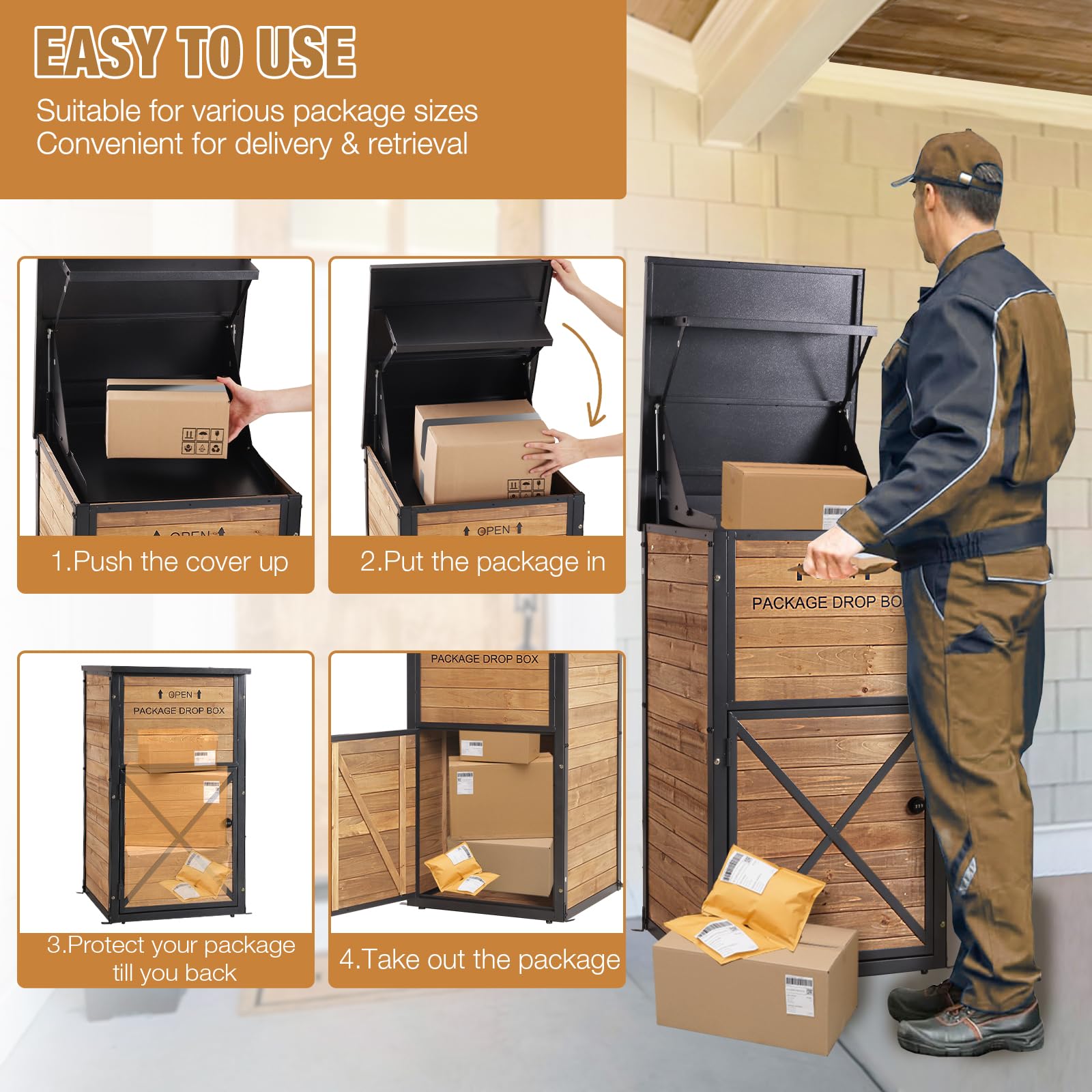 EASY TO USE
Suitable for various package sizes
Convenient for delivery & retrieval

OPEN
1.Push the cover up

OPEN
2.Put the package in

OPEN
PACKAGE DROP BOX
3.Protect your package till you back

PACKAGE DROP BOX
4.Take out the package

PACKAGE DROP BO