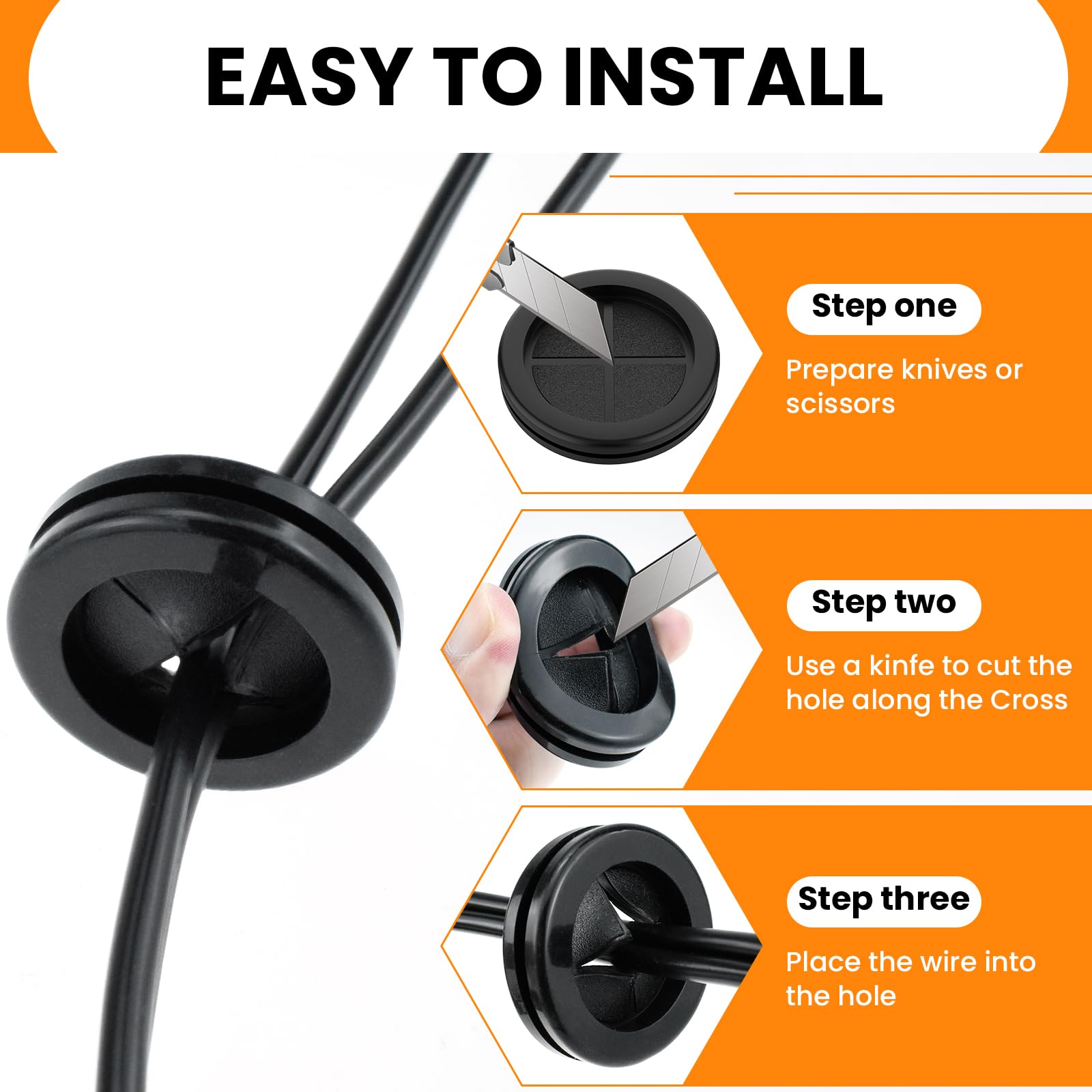 EASY TO INSTALL

Step one

Prepare knives or scissors

Step two

Use a kinfe to cut the hole along the Cross

Step three

Place the wire into the hole