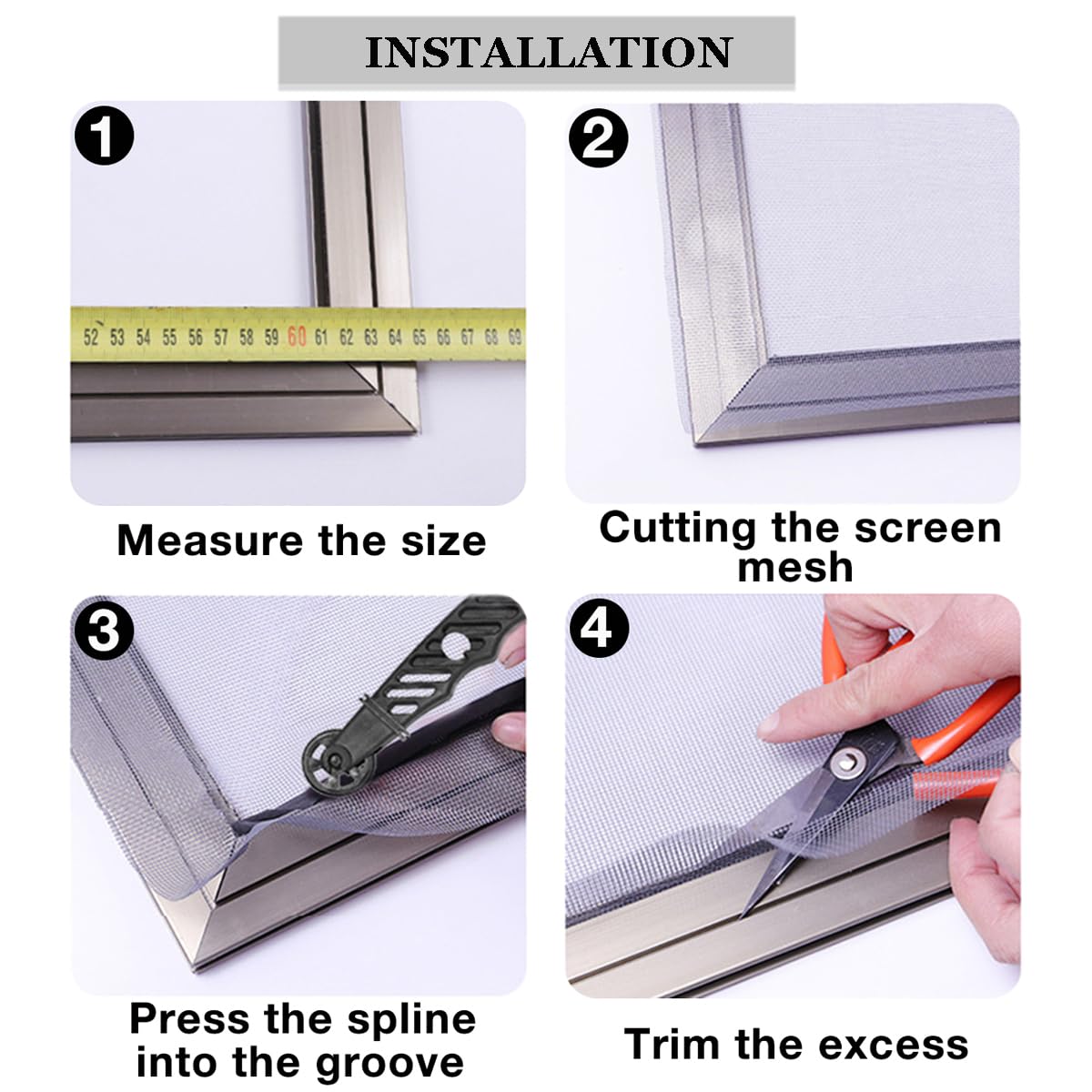 INSTALLATION

1

52 53 54 55 56 57 58 59 60 61 62 63 64 65 66 67 68 69

Measure the size

2

Cutting the screen mesh

3

Press the spline into the groove

4

Trim the excess