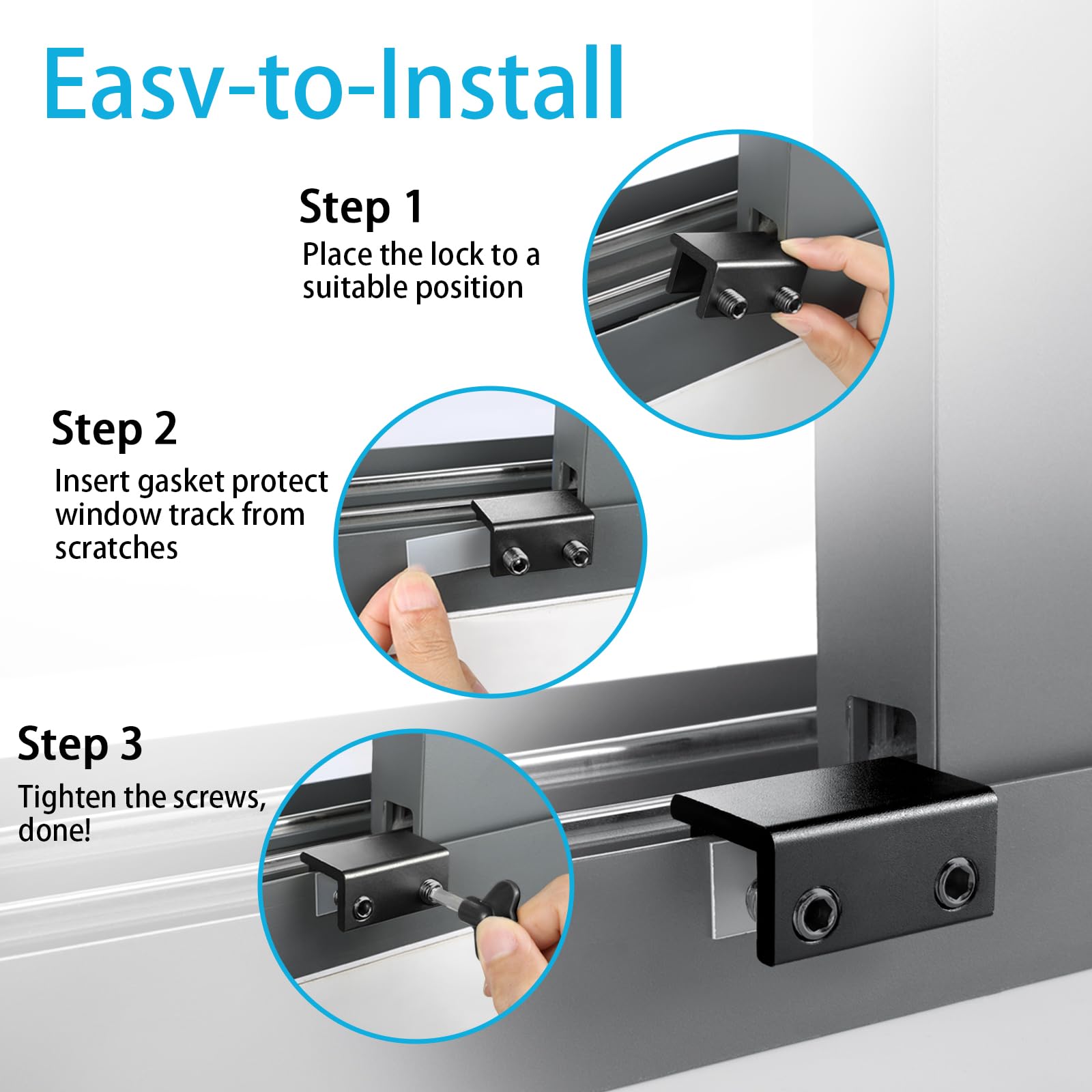 Easv-to-Install

Step 1
Place the lock to a suitable position

Step 2
Insert gasket protect window track from scratches

Step 3
Tighten the screws, done!