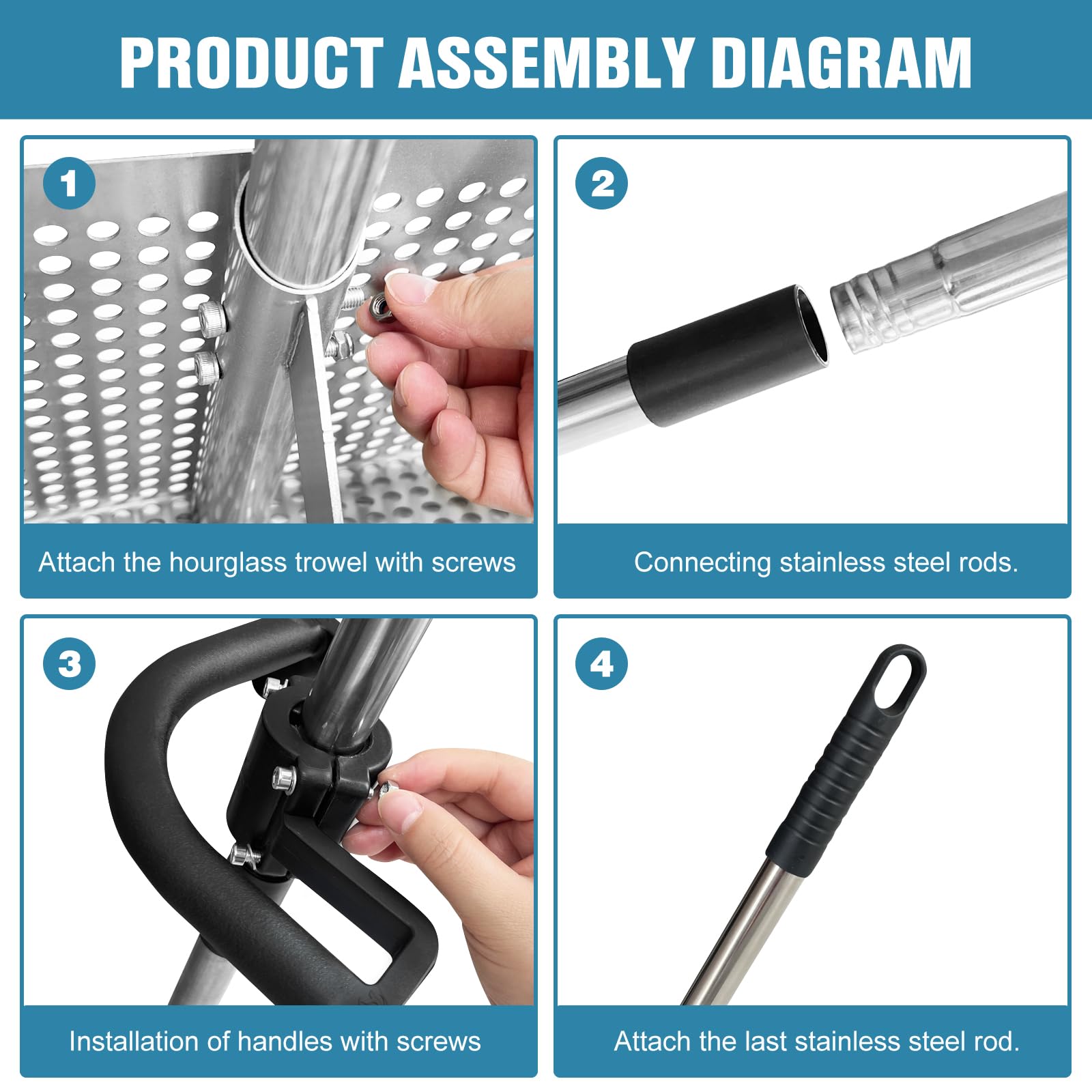 PRODUCT ASSEMBLY DIAGRAM

1

Attach the hourglass trowel with screws

2

Connecting stainless steel rods.

3

Installation of handles with screws

4

Attach the last stainless steel rod.