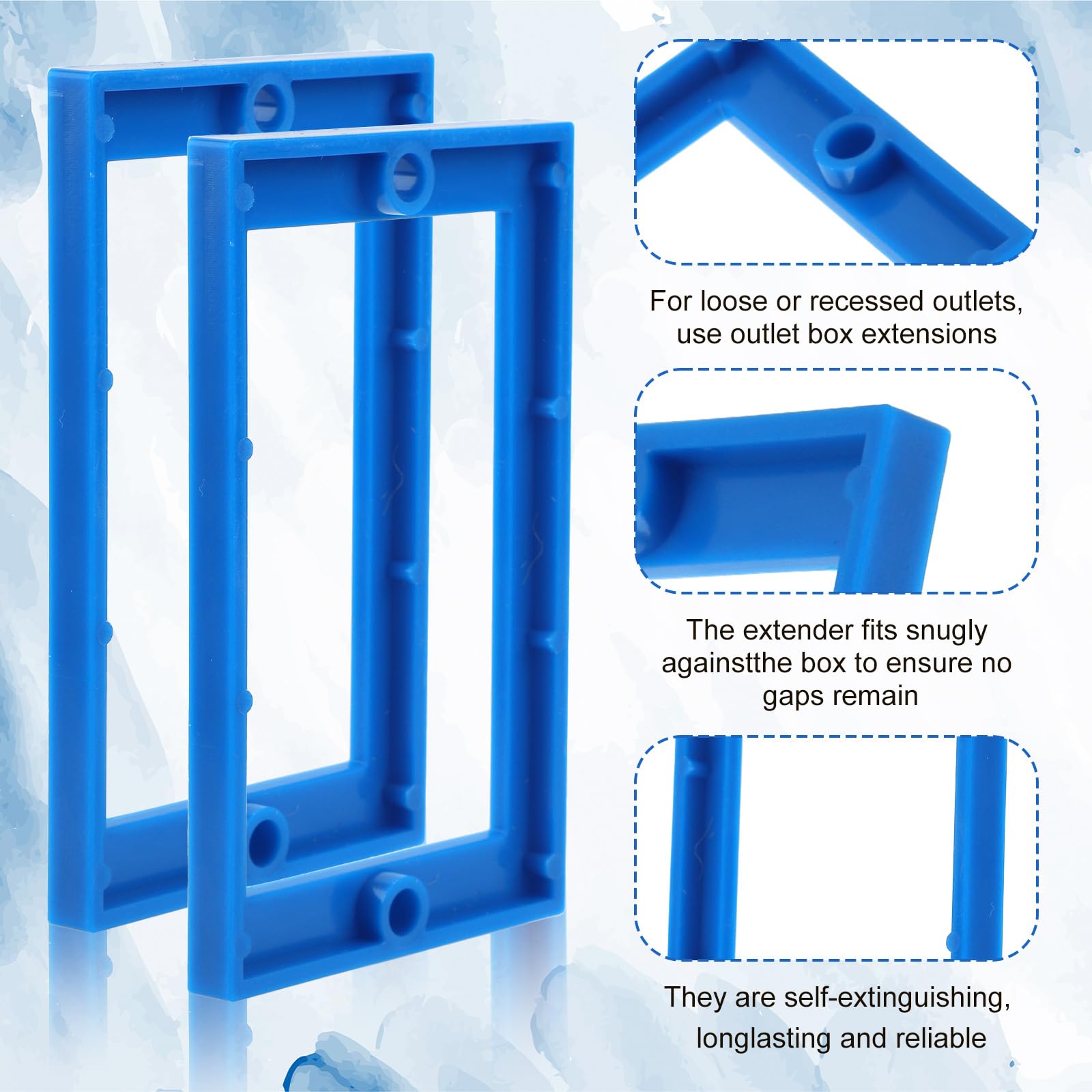 For loose or recessed outlets, use outlet box extensions

The extender fits snugly againstthe box to ensure no gaps remain

They are self-extinguishing, longlasting and reliable