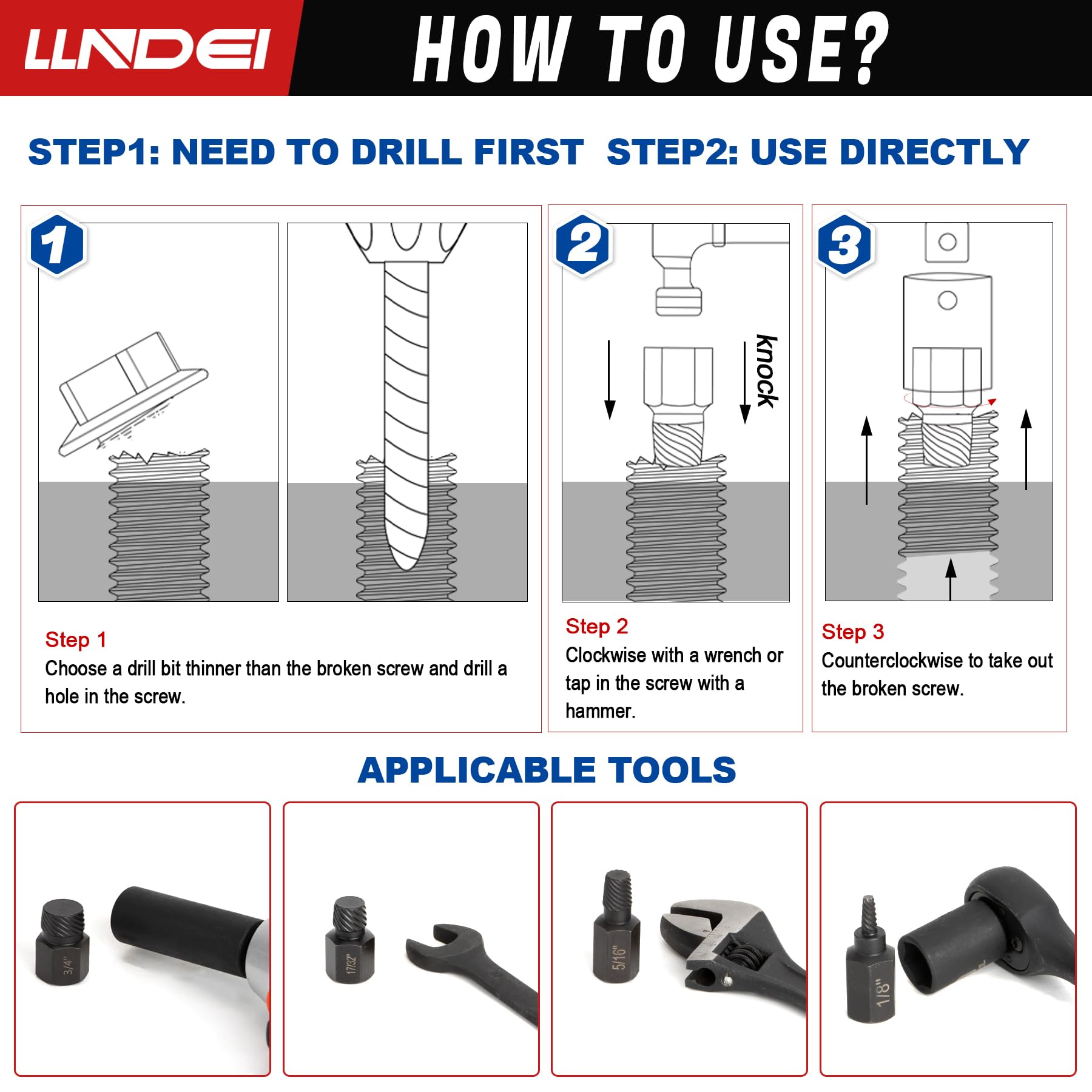 LLNDEI

HOW TO USE?

STEP1: NEED TO DRILL FIRST STEP2: USE DIRECTLY

1

2

knock

3

Step 1
Choose a drill bit thinner than the broken screw and drill a hole in the screw.

Step 2
Clockwise with a wrench or tap in the screw with a hammer.

Step 3
Counterclockwise to take out the broken screw.

APPLICABLE TOOLS

3/4"

17/32"

5/16"

1/8"