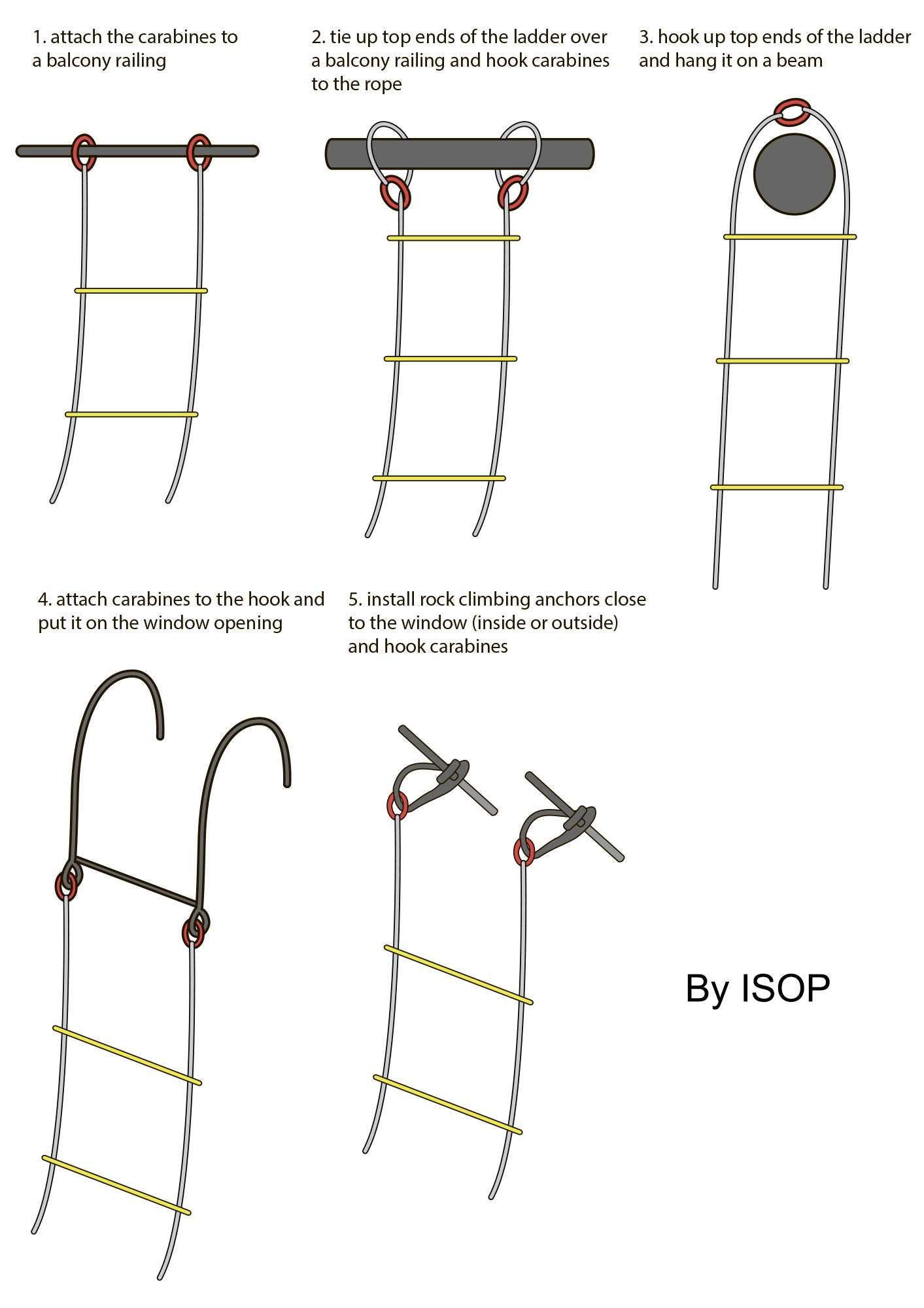 1. attach the carabines to a balcony railing

2. tie up top ends of the ladder over a balcony railing and hook carabines to the rope

3. hook up top ends of the ladder and hang it on a beam

4. attach carabines to the hook and put it on the window opening

5. install rock climbing anchors close to the window (inside or outside) and hook carabines

By ISOP