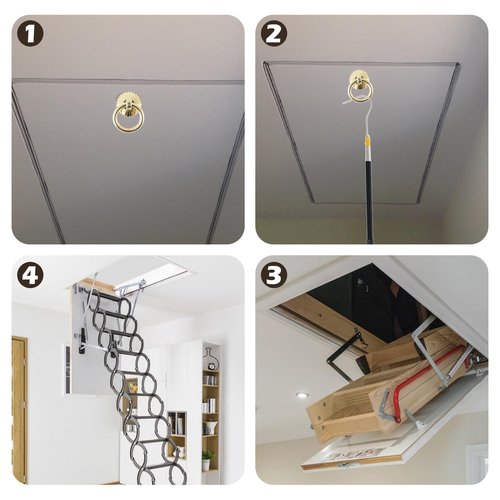 1

2

4

3