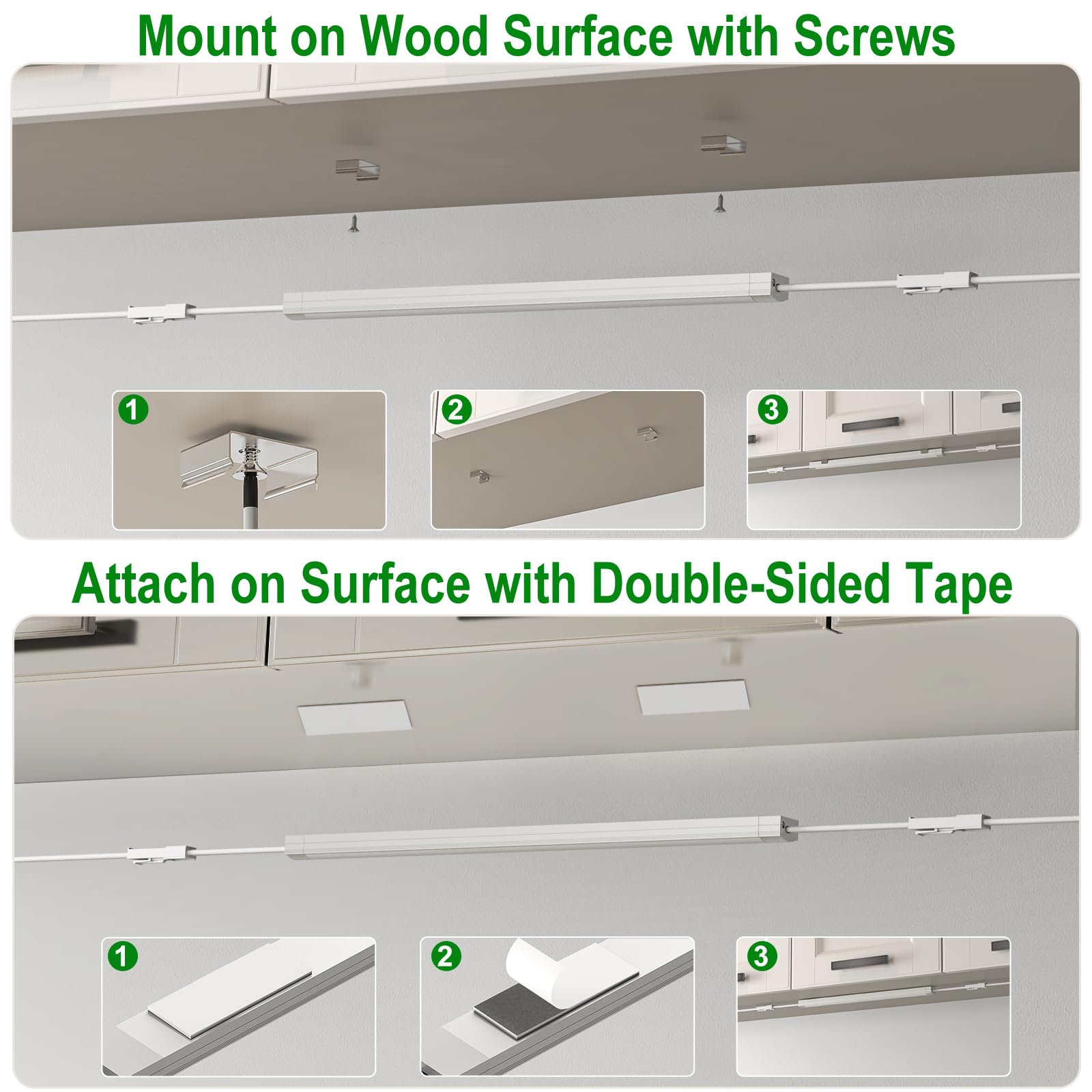 Mount on Wood Surface with Screws

1

2

3

Attach on Surface with Double-Sided Tape

1

2

3