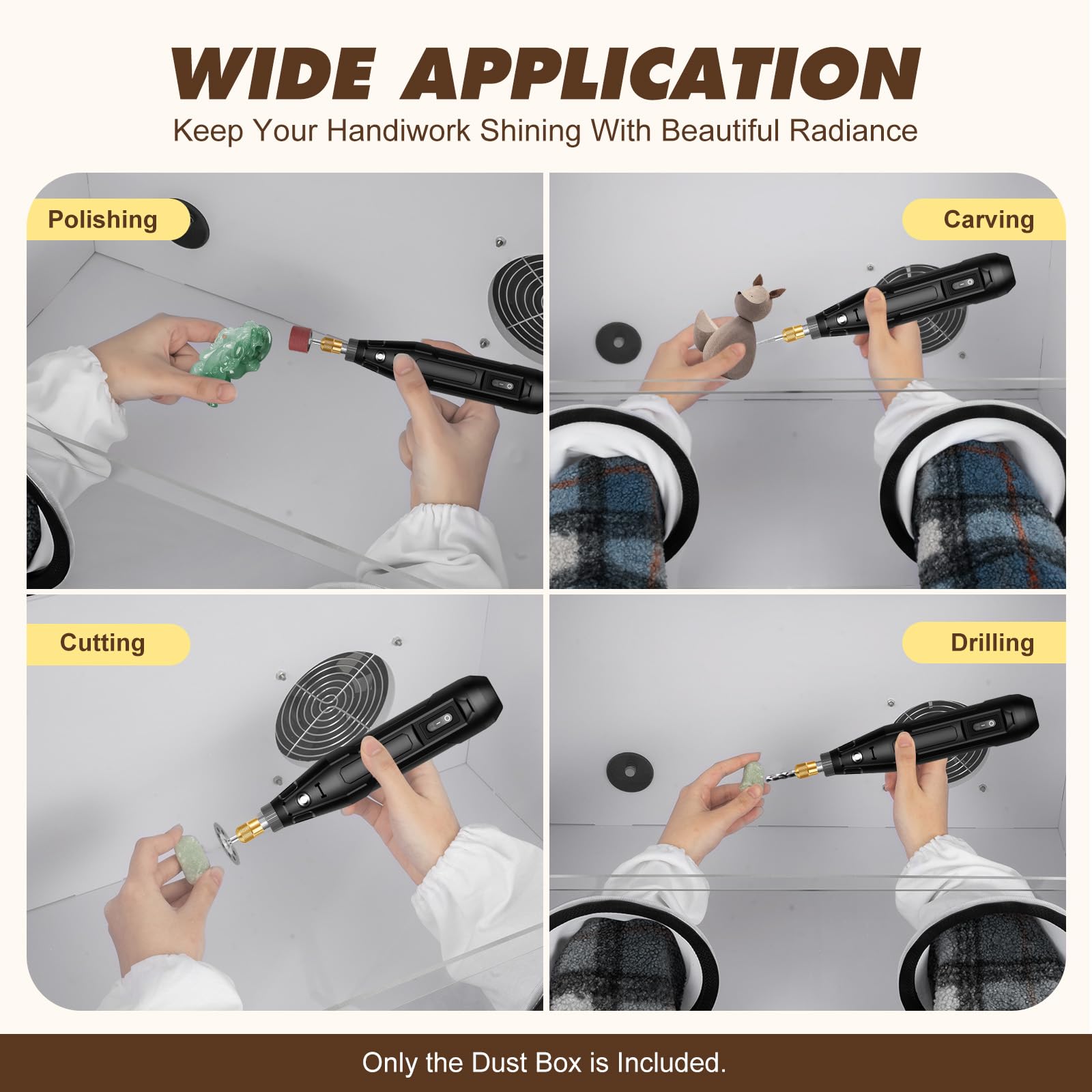 WIDE APPLICATION
Keep Your Handiwork Shining With Beautiful Radiance

Polishing

Carving

Cutting

Drilling

Only the Dust Box is Included.