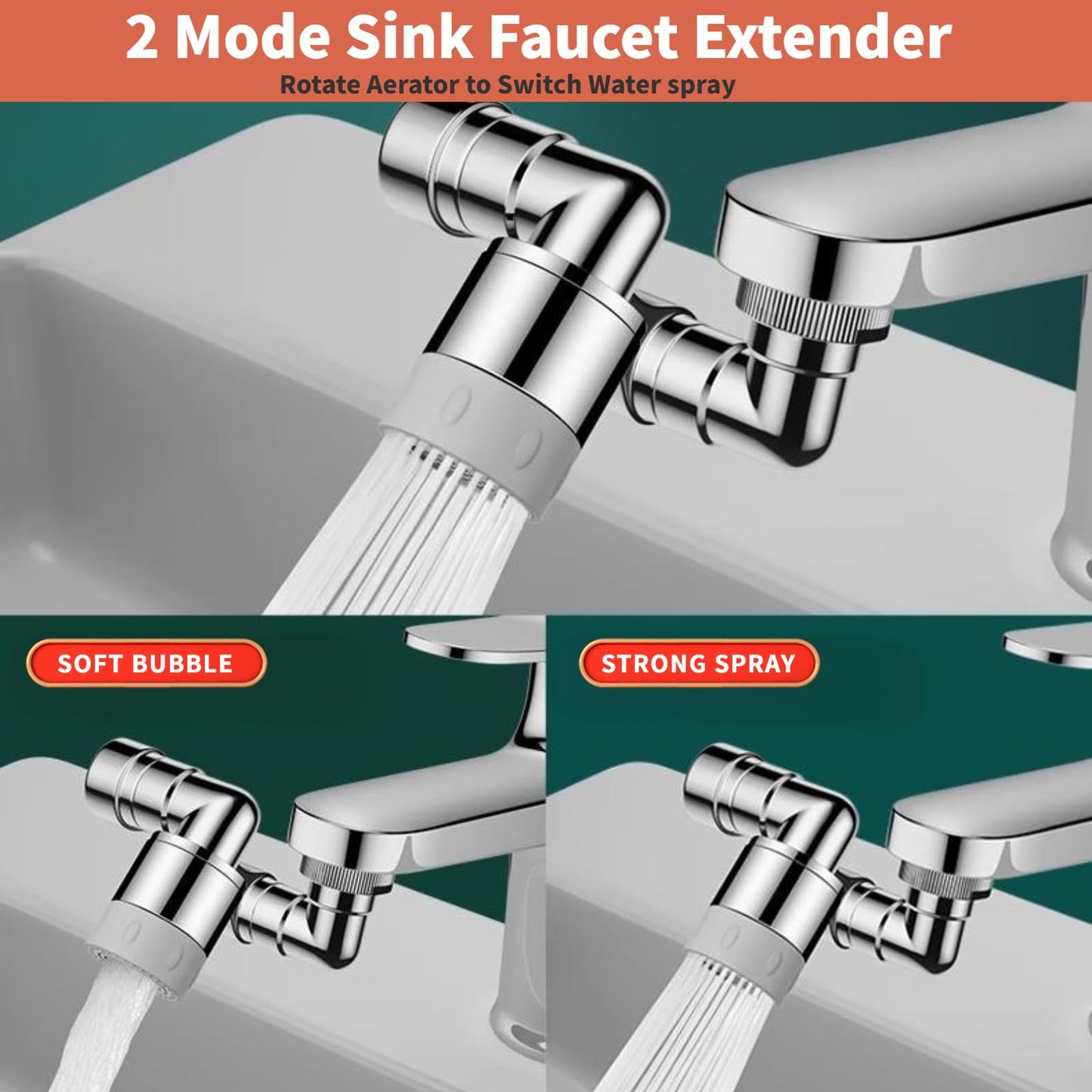 2 Mode Sink Faucet Extender
Rotate Aerator to Switch Water spray

SOFT BUBBLE

STRONG SPRAY