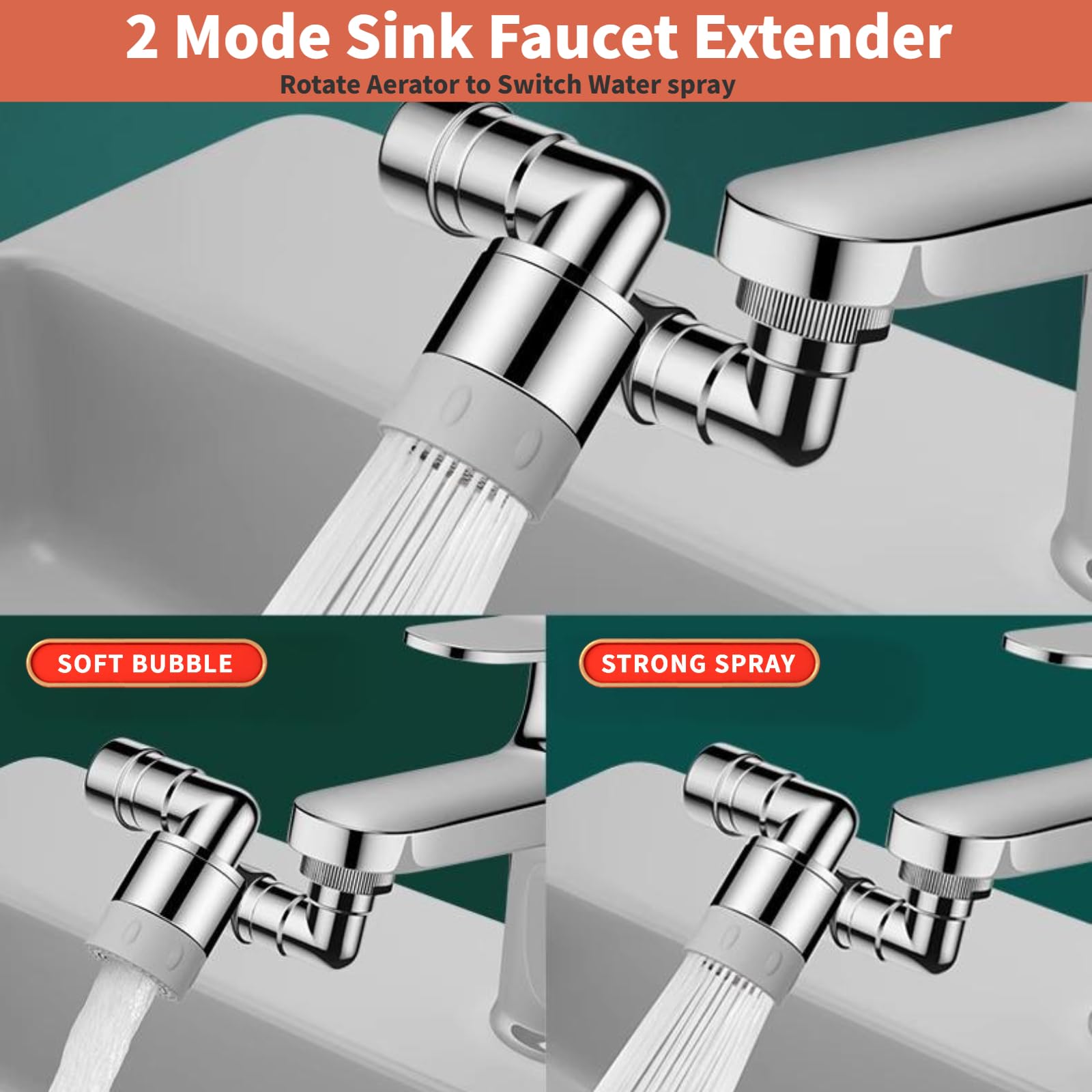 2 Mode Sink Faucet Extender
Rotate Aerator to Switch Water spray

SOFT BUBBLE

STRONG SPRAY