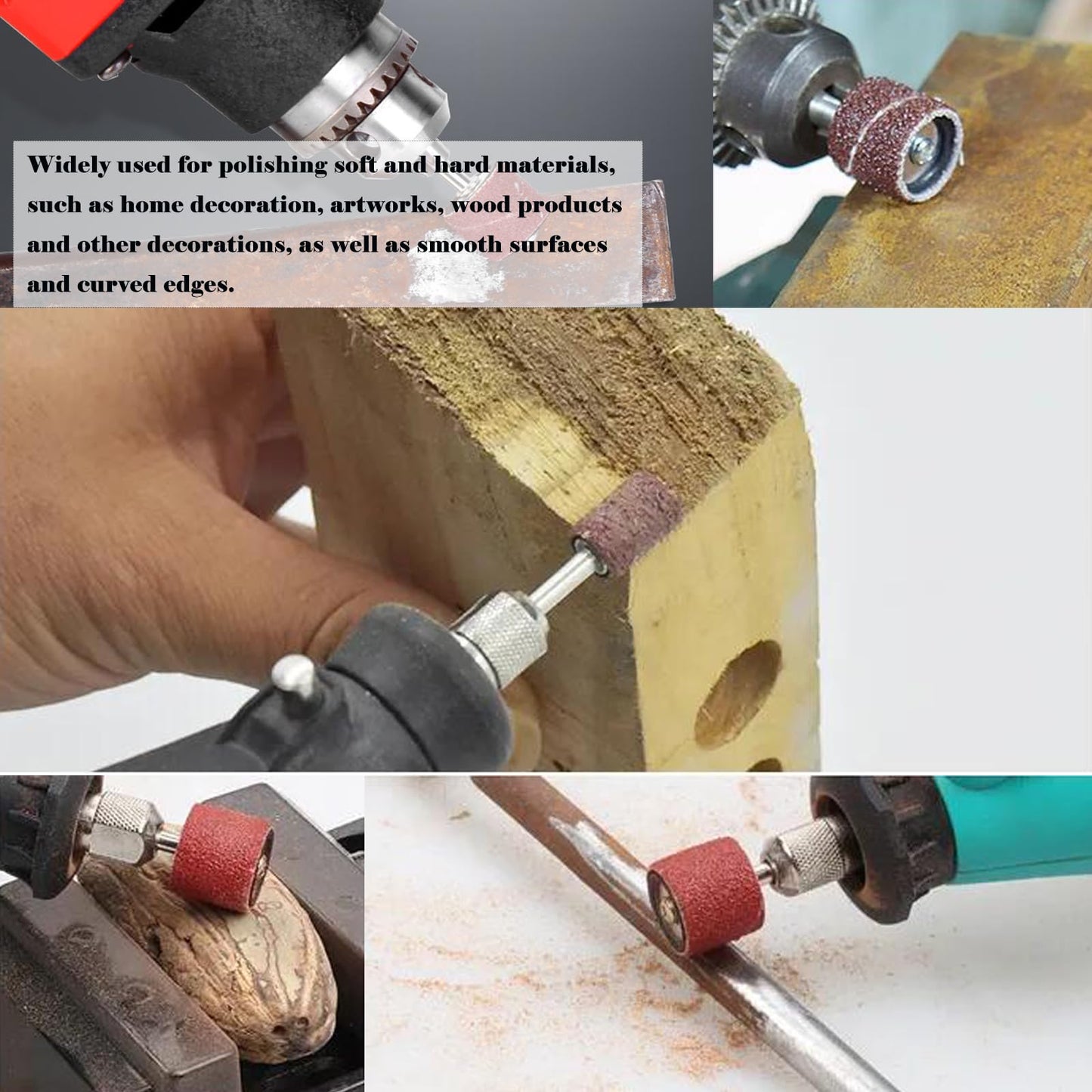 Widely used for polishing soft and hard materials, such as home decoration, artworks, wood products and other decorations, as well as smooth surfaces and curved edges.