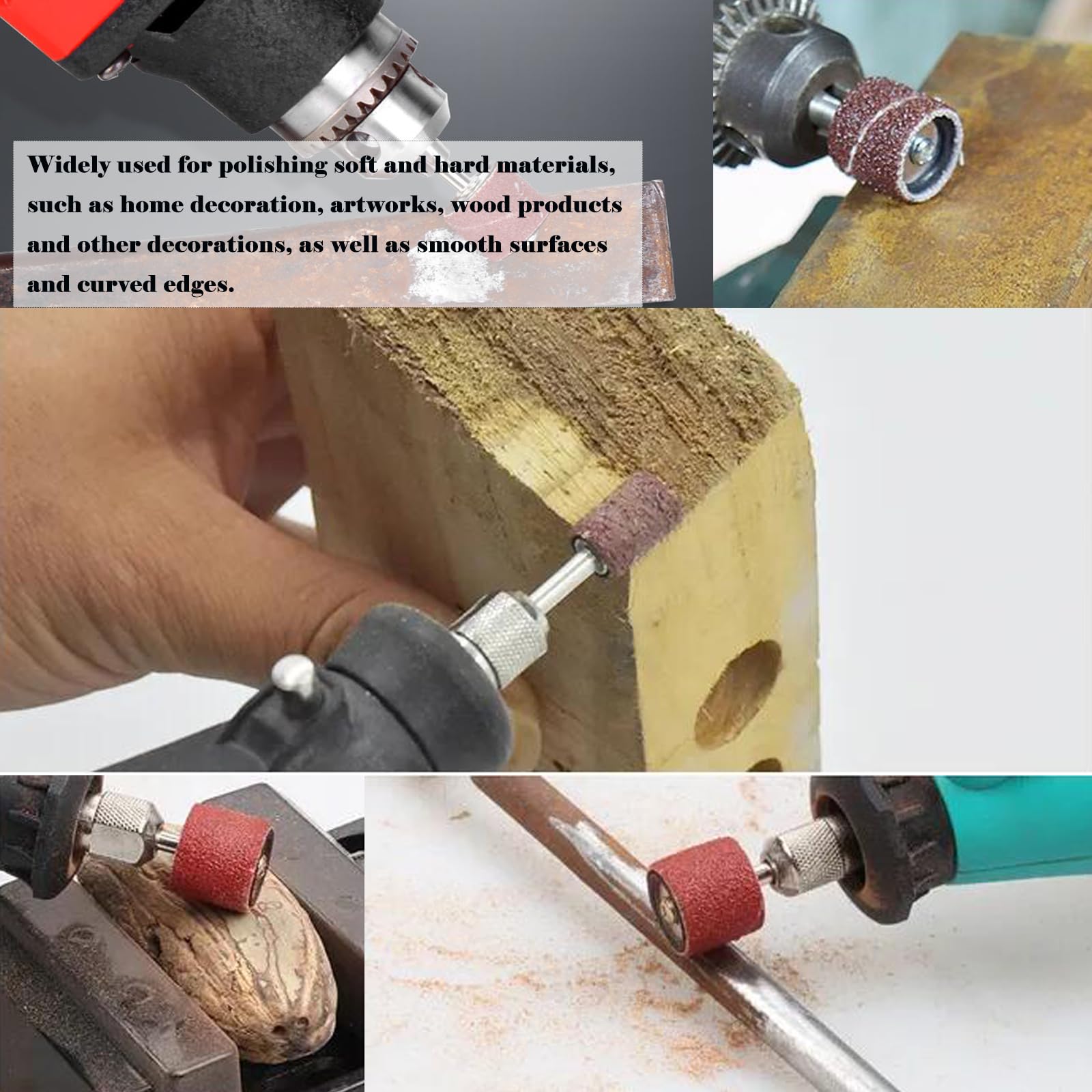 Widely used for polishing soft and hard materials, such as home decoration, artworks, wood products and other decorations, as well as smooth surfaces and curved edges.