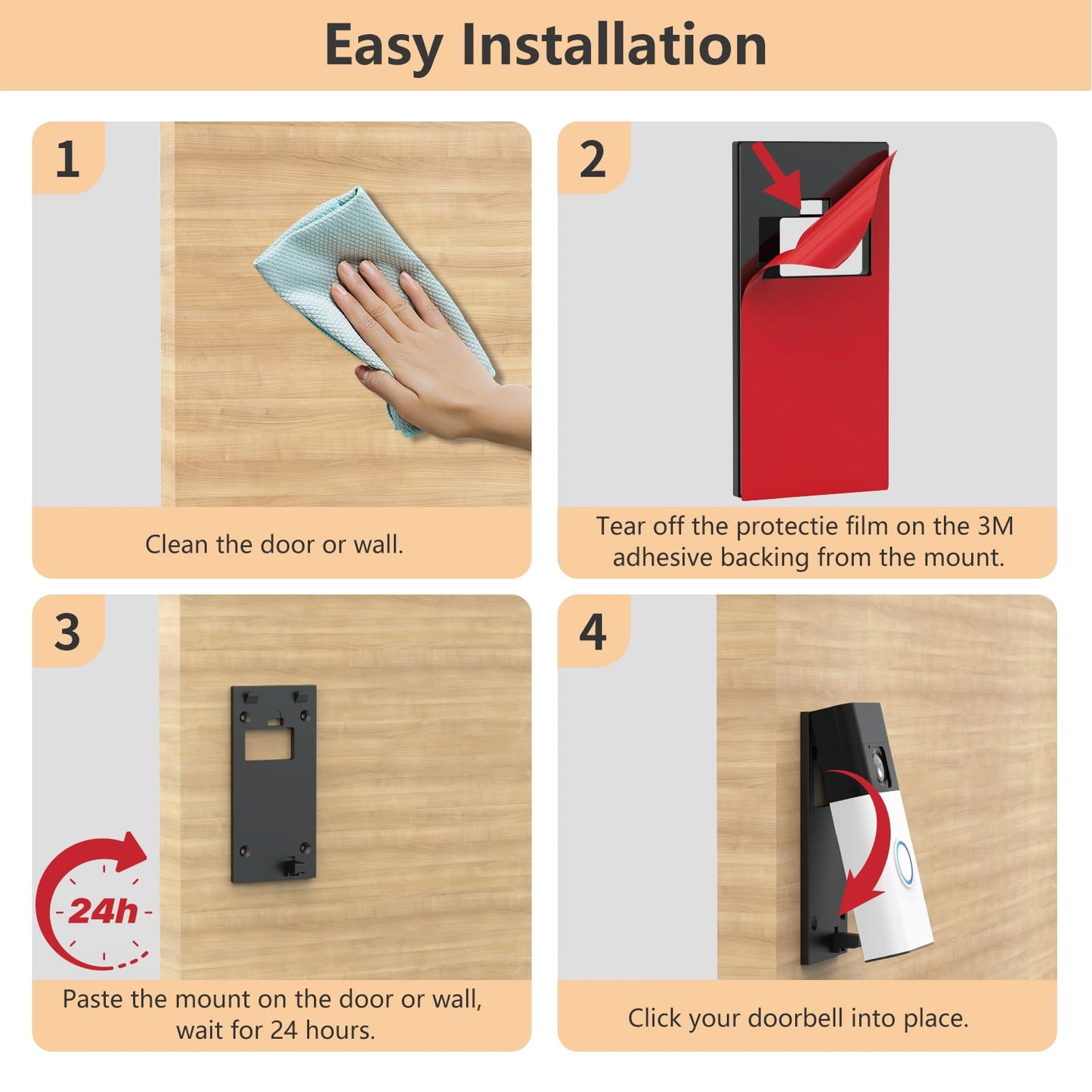 Easy Installation

1

Clean the door or wall.

2

Tear off the protectie film on the 3M adhesive backing from the mount.

3

24h

Paste the mount on the door or wall, wait for 24 hours.

4

Click your doorbell into place.