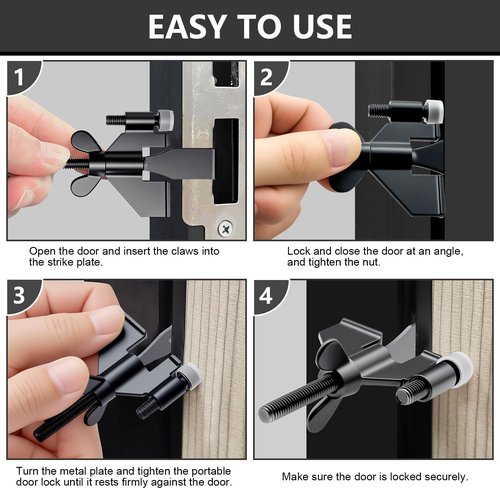 EASY TO USE

1

Open the door and insert the claws into the strike plate.

2

Lock and close the door at an angle, and tighten the nut.

3

Turn the metal plate and tighten the portable door lock until it rests firmly against the door.

4

Make sure the door is locked securely.