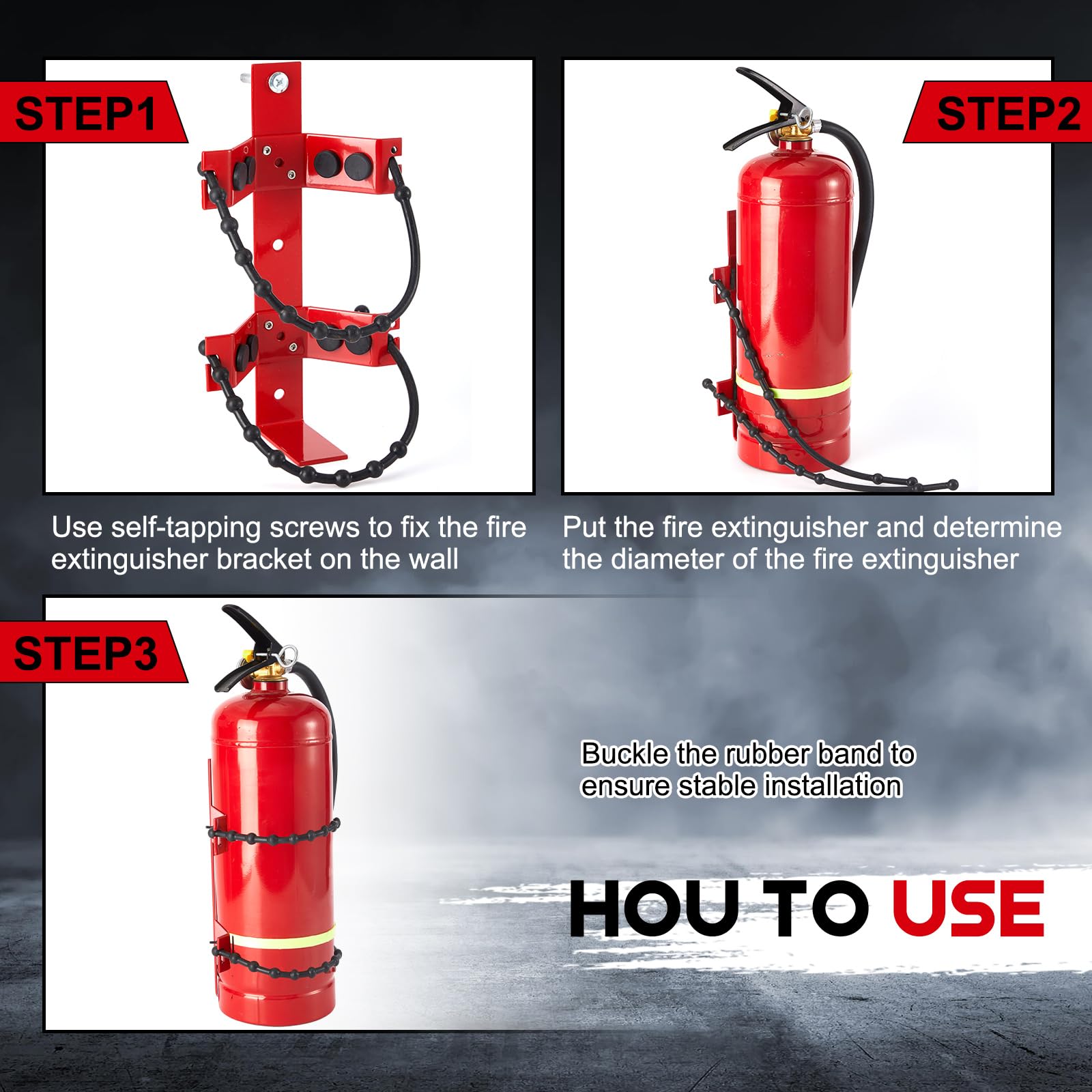 STEP1

Use self-tapping screws to fix the fire extinguisher bracket on the wall

STEP2

Put the fire extinguisher and determine the diameter of the fire extinguisher

STEP3

Buckle the rubber band to ensure stable installation

HOU TO USE