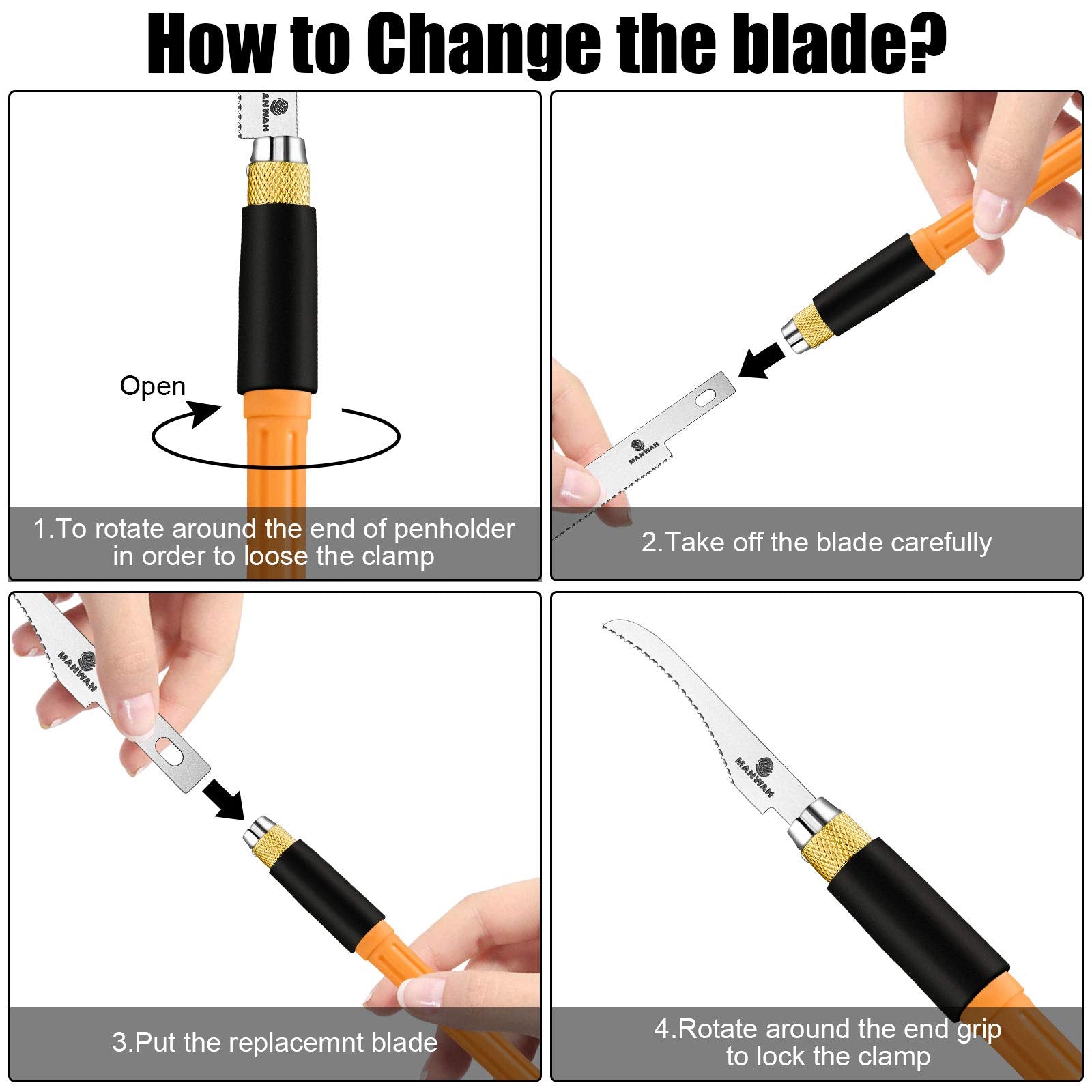 How to Change the blade?

MANWAH

Open

1.To rotate around the end of penholder in order to loose the clamp

MANWAH

2.Take off the blade carefully

MANWAH

3.Put the replacemnt blade

MANWAH

4.Rotate around the end grip to lock the clamp