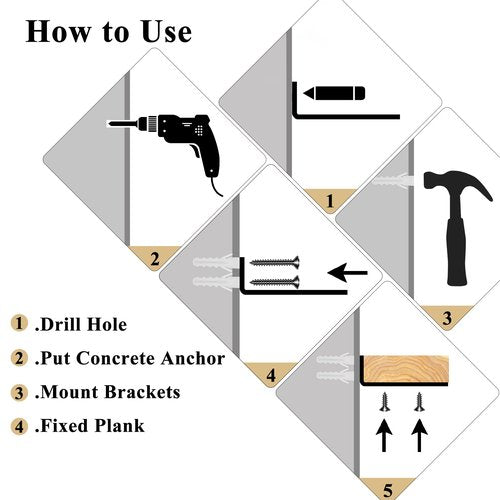 How to Use

1

2

3

4

5

1 .Drill Hole

2 .Put Concrete Anchor

3 .Mount Brackets

4 .Fixed Plank