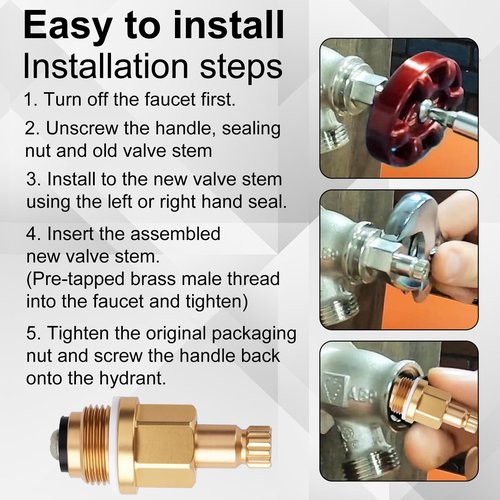 Easy to install
Installation steps

1. Turn off the faucet first.

2. Unscrew the handle, sealing nut and old valve stem

3. Install to the new valve stem using the left or right hand seal.

4. Insert the assembled new valve stem. (Pre-tapped brass male thread into the faucet and tighten)

5. Tighten the original packaging nut and screw the handle back onto the hydrant.