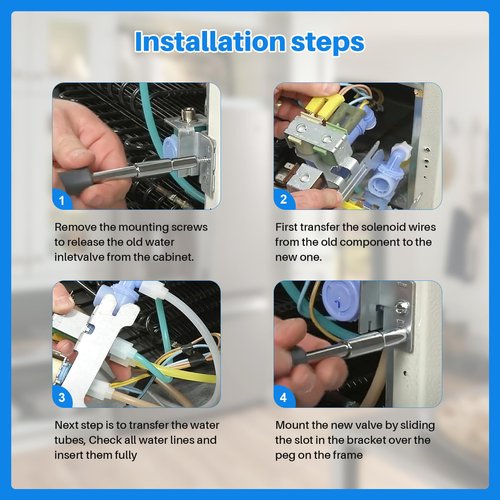 Installation steps

1

Remove the mounting screws to release the old water inletvalve from the cabinet.

2

First transfer the solenoid wires from the old component to the new one.

3

Next step is to transfer the water tubes, Check all water lines and insert them fully

4

Mount the new valve by sliding the slot in the bracket over the peg on the frame